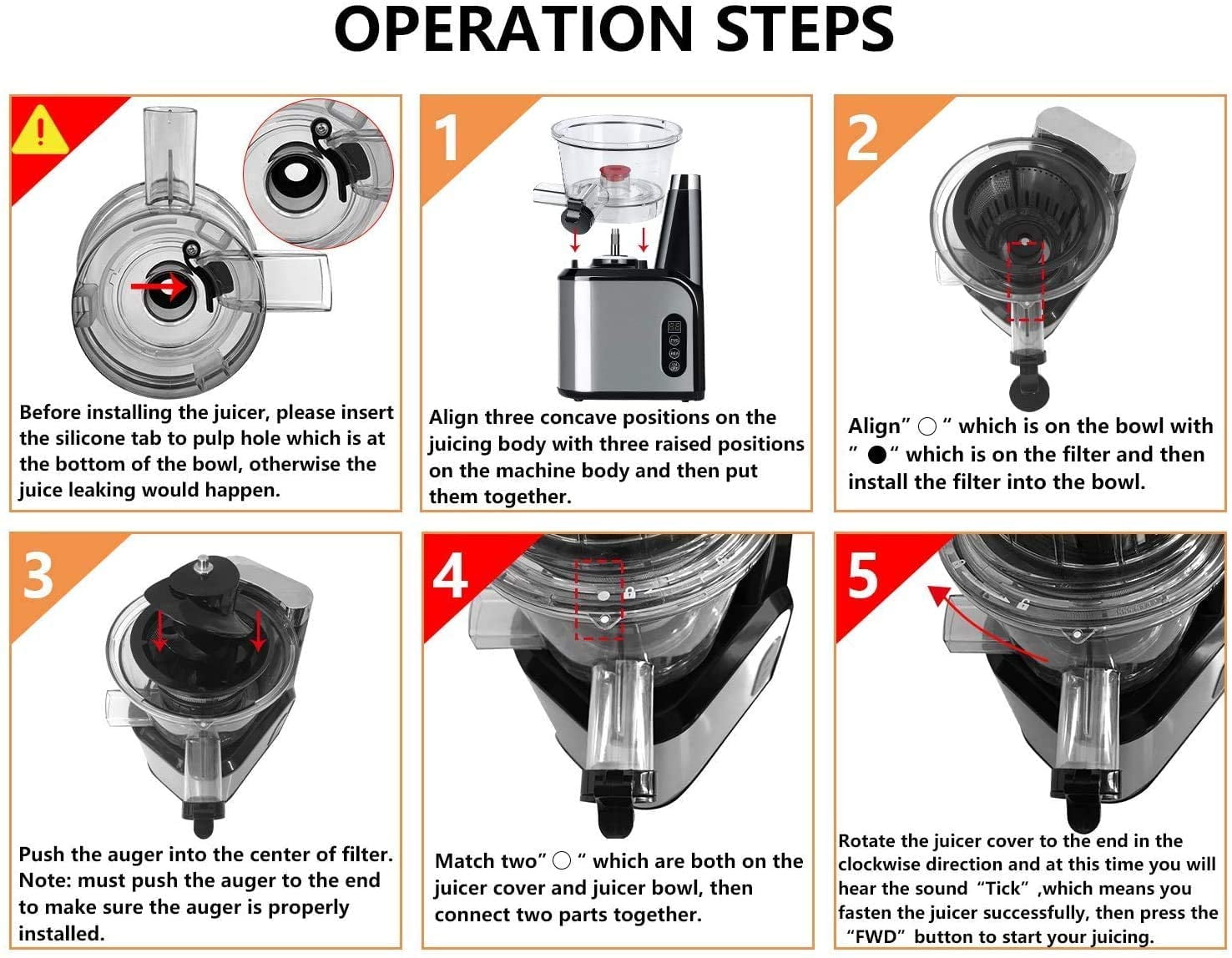 OPERATION STEPS

Before installing the juicer, please insert the silicone tab to pulp hole which is at the bottom of the bowl, otherwise the juice leaking would happen.

1

Align three concave positions on the juicing body with three raised positions on the machine body and then put them together.

2

Align" ○ " which is on the bowl with " ● " which is on the filter and then install the filter into the bowl.

3

Push the auger into the center of filter. Note: must push the auger to the end to make sure the auger is properly installed.

4

Match two" ○ " which are both on the juicer cover and juicer bowl, then connect two parts together.

5

Rotate the juicer cover to the end in the clockwise direction and at this time you will hear the sound "Tick" ,which means you fasten the juicer successfully, then press the "FWD" button to start your juicing.