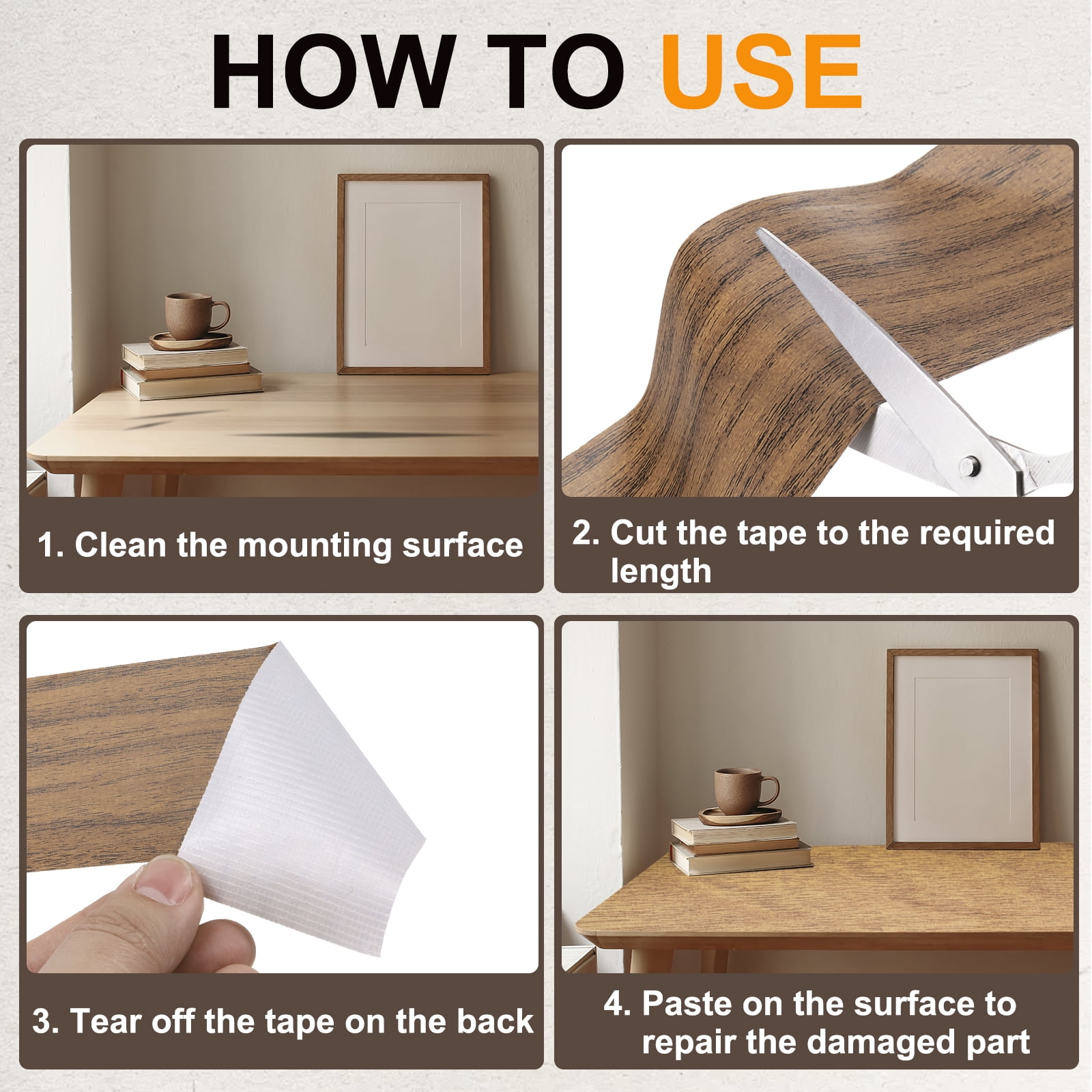 HOW TO USE

1. Clean the mounting surface

2. Cut the tape to the required length

3. Tear off the tape on the back

4. Paste on the surface to repair the damaged part