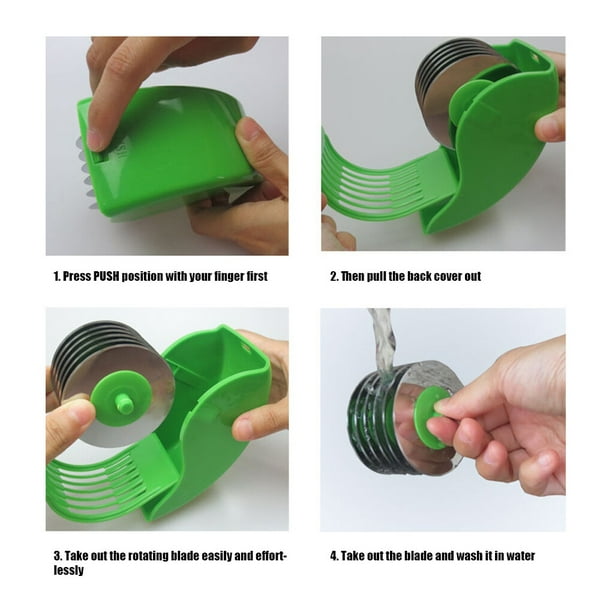 1. Press PUSH position with your finger first

2. Then pull the back cover out

3. Take out the rotating blade easily and effortlessly

4. Take out the blade and wash it in water