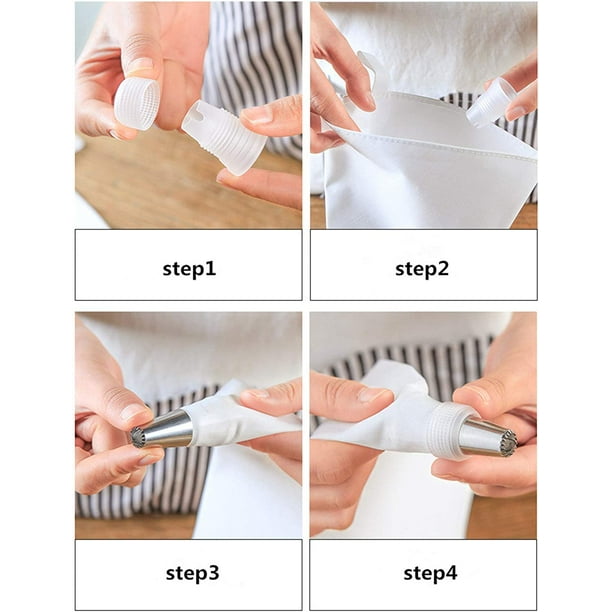 step1

step2

step3

step4