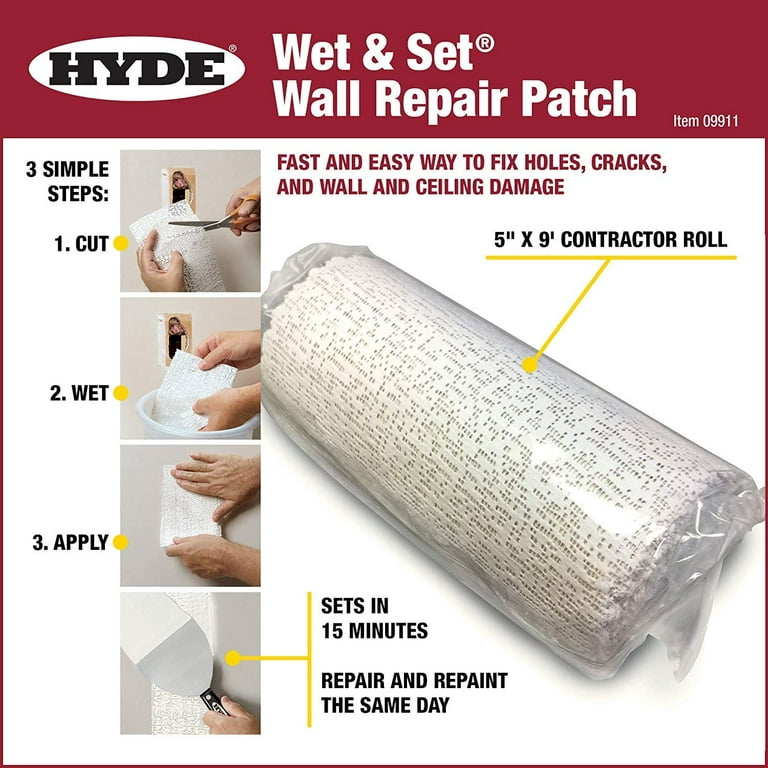 HYDE®

Wet & Set®
Wall Repair Patch

Item 09911

3 SIMPLE STEPS:

1. CUT

2. WET

3. APPLY

FAST AND EASY WAY TO FIX HOLES, CRACKS, AND WALL AND CEILING DAMAGE

5" X 9' CONTRACTOR ROLL

SETS IN 15 MINUTES

REPAIR AND REPAINT THE SAME DAY