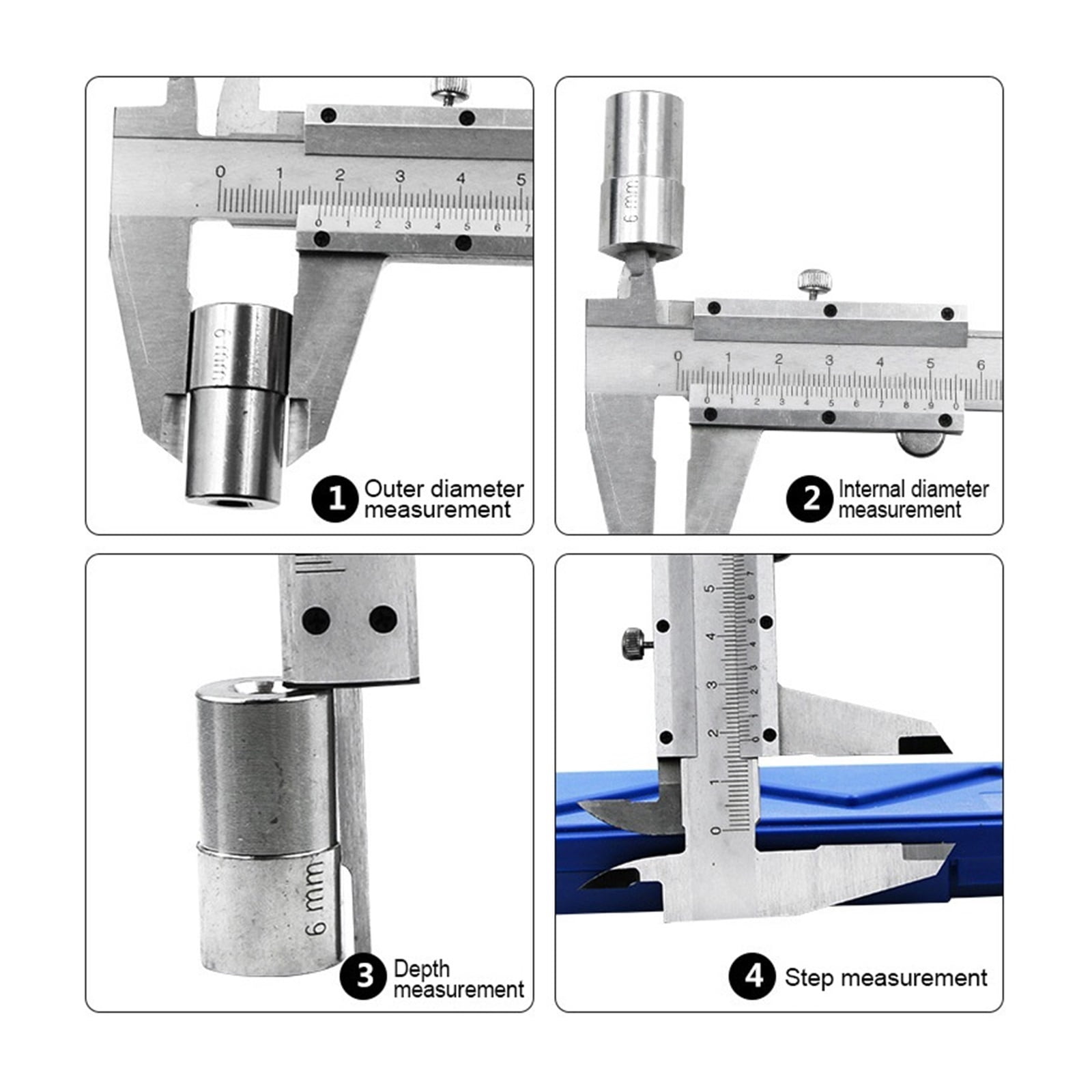 0 1 2 3 4 5
0 1 2 3 4 5 6 7
6 mm
1 Outer diameter measurement

6 mm
0 1 2 3 4 5 6
0 1 2 3 4 5 6 7 8 9 0
2 Internal diameter measurement

6 mm
3 Depth measurement

0 1 2 3 4 5
0 1 2 3 4 5 6 7
4 Step measurement