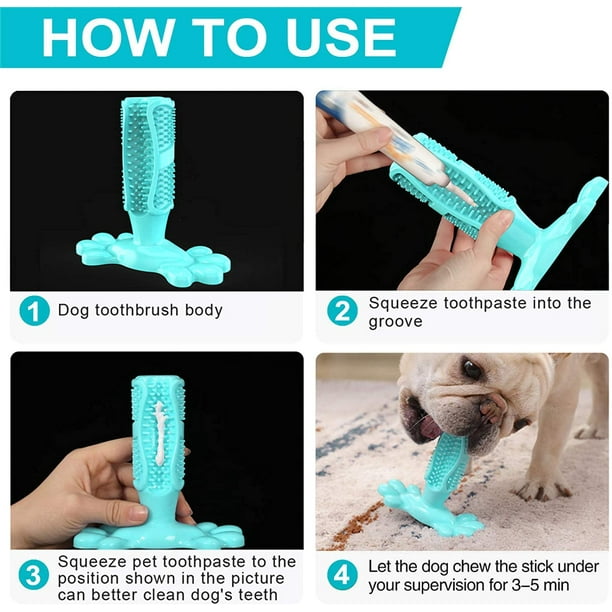 HOW TO USE

1 Dog toothbrush body

2 Squeeze toothpaste into the groove

3 Squeeze pet toothpaste to the position shown in the picture can better clean dog's teeth

4 Let the dog chew the stick under your supervision for 3–5 min