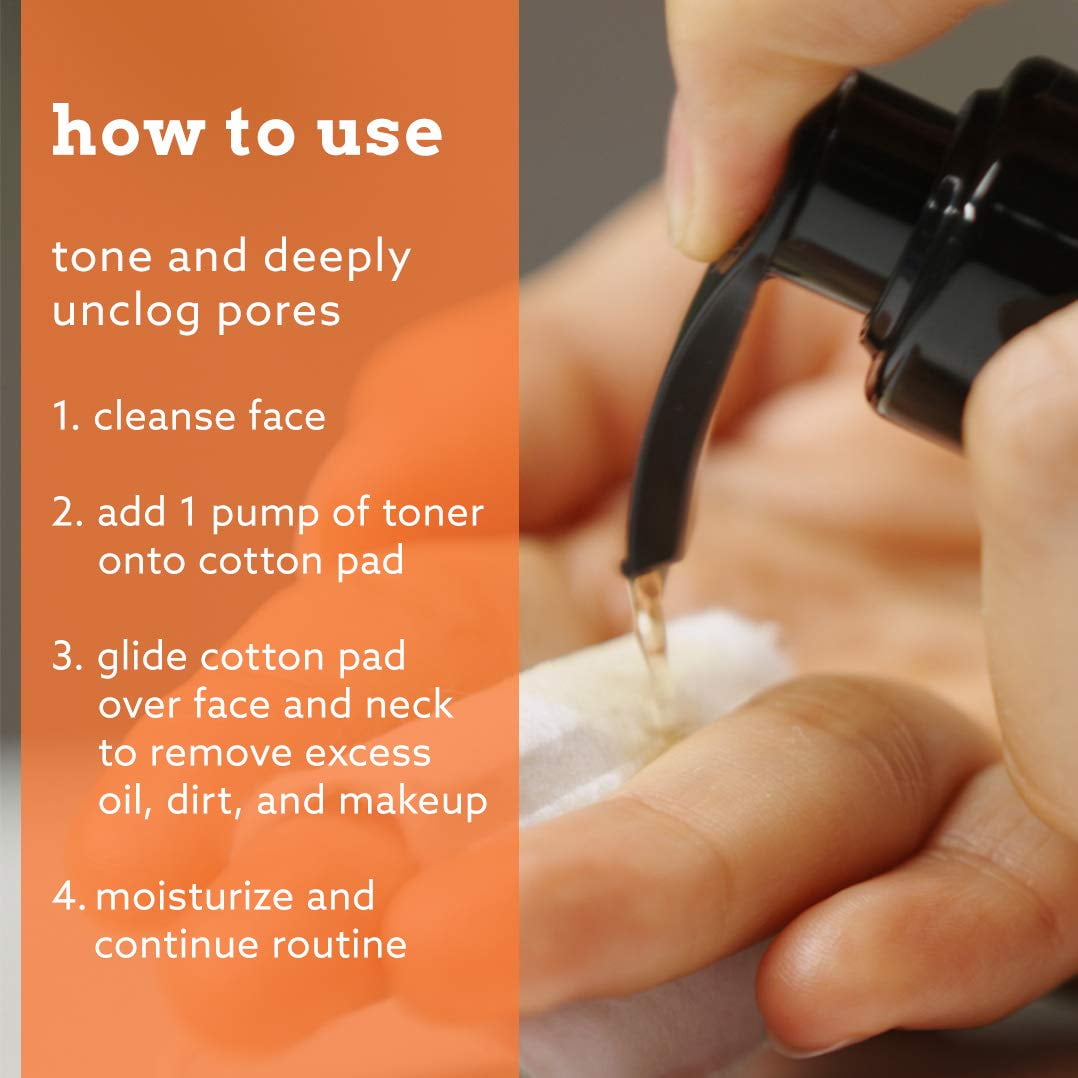 how to use

tone and deeply unclog pores

1. cleanse face

2. add 1 pump of toner onto cotton pad

3. glide cotton pad over face and neck to remove excess oil, dirt, and makeup

4. moisturize and continue routine