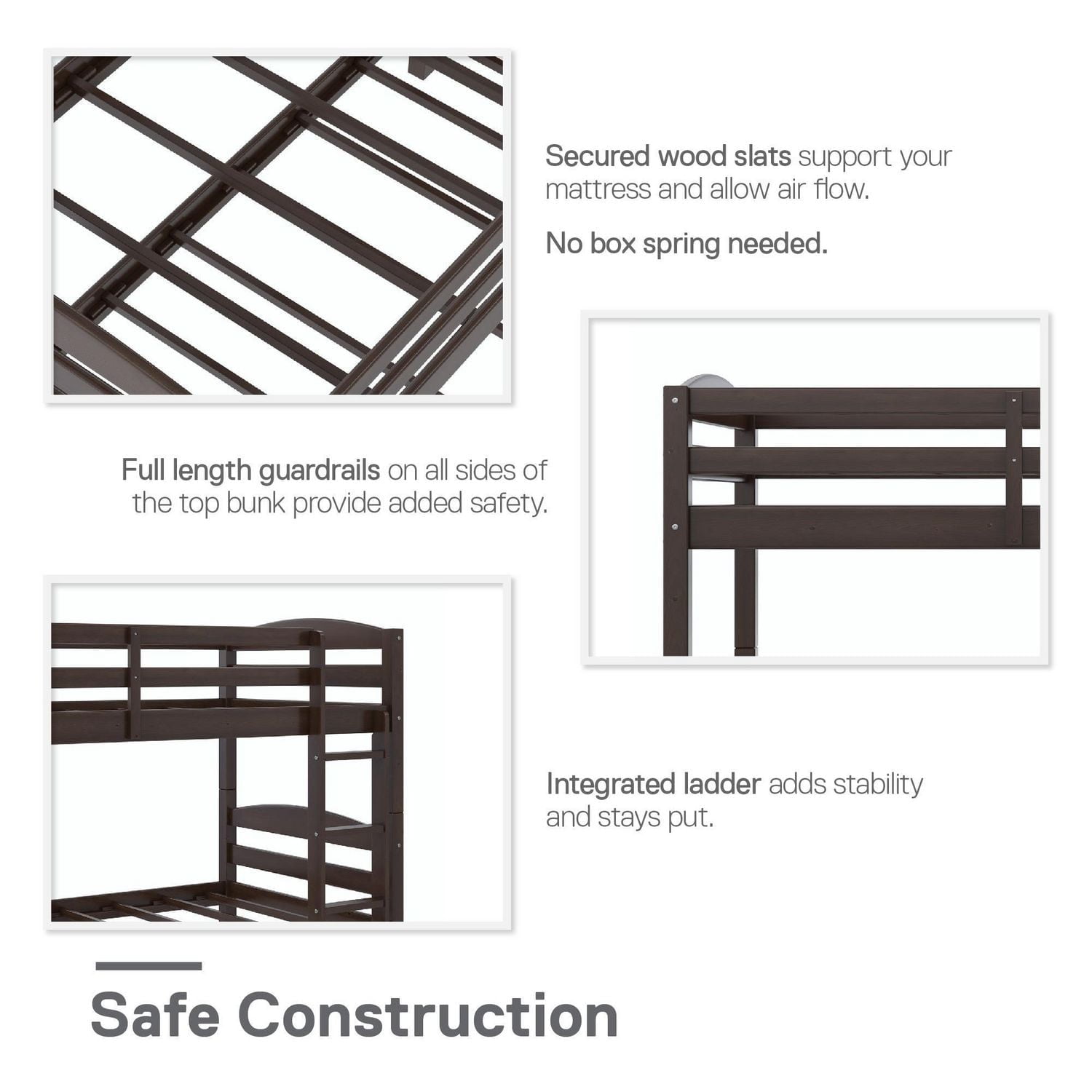 Secured wood slats support your mattress and allow air flow.

No box spring needed.

Full length guardrails on all sides of the top bunk provide added safety.

Integrated ladder adds stability and stays put.

Safe Construction