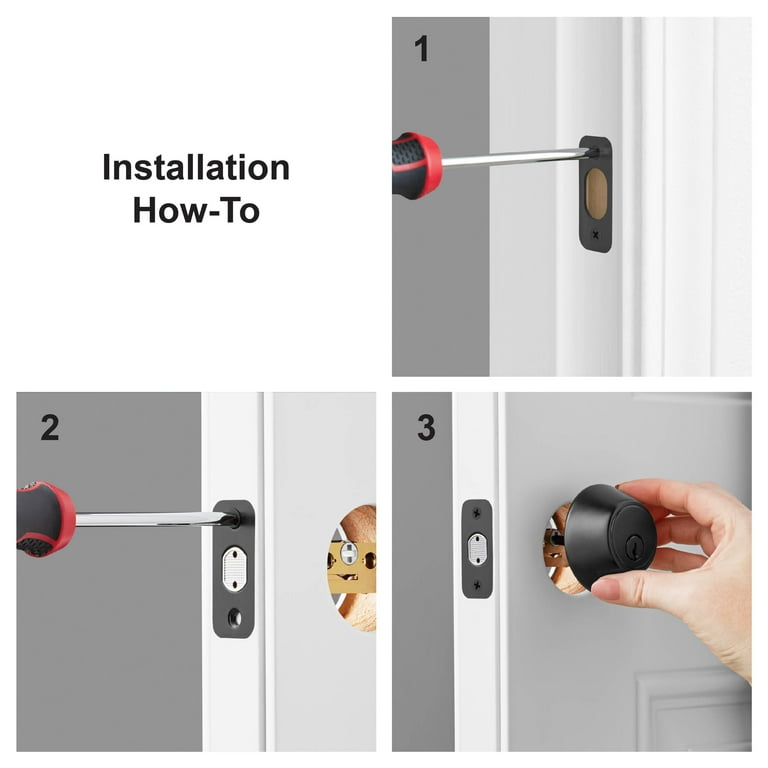 Installation How-To

1

2

3