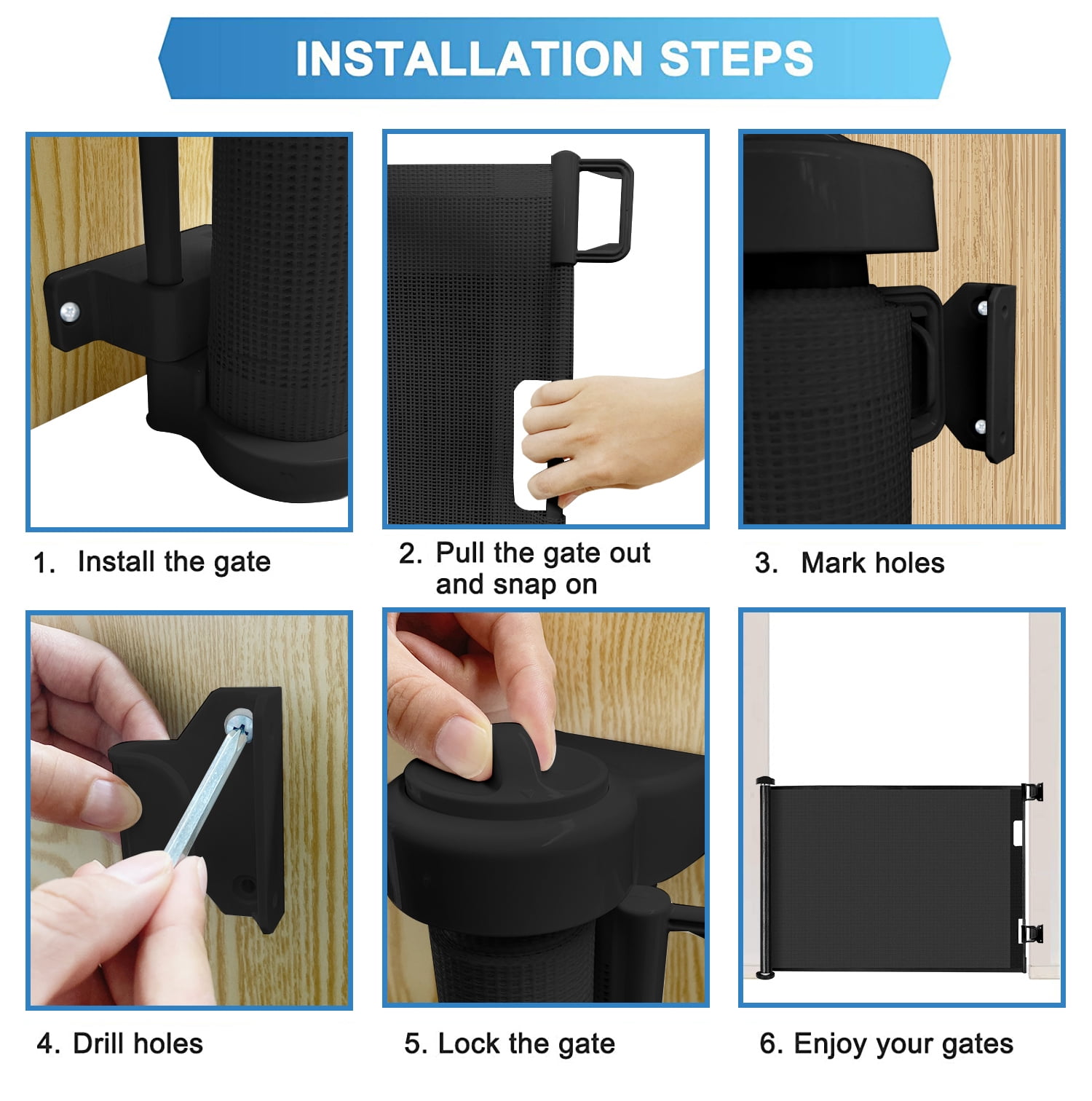 INSTALLATION STEPS

1. Install the gate

2. Pull the gate out and snap on

3. Mark holes

4. Drill holes

5. Lock the gate

6. Enjoy your gates