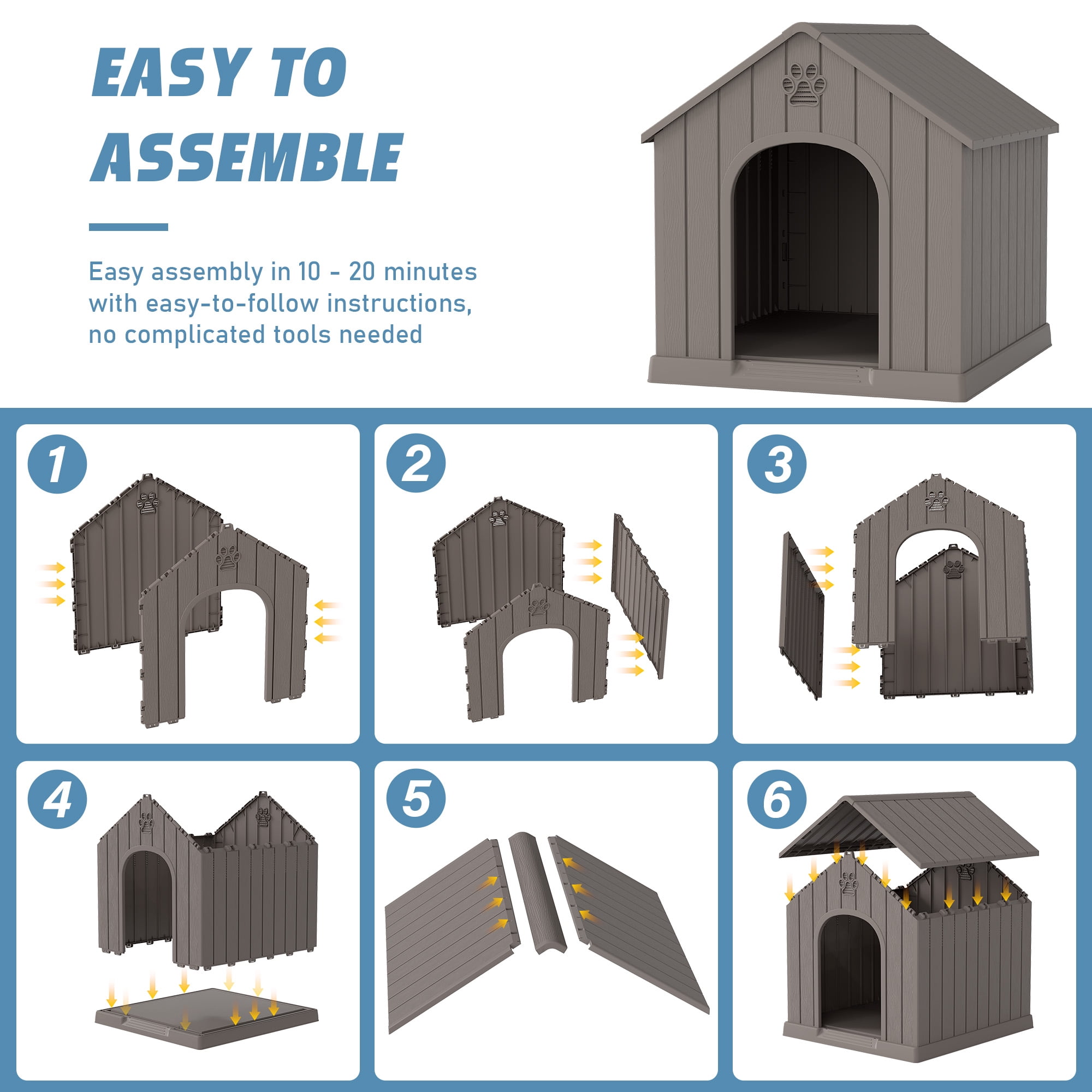 EASY TO ASSEMBLE

Easy assembly in 10 - 20 minutes with easy-to-follow instructions, no complicated tools needed

1

2

3

4

5

6