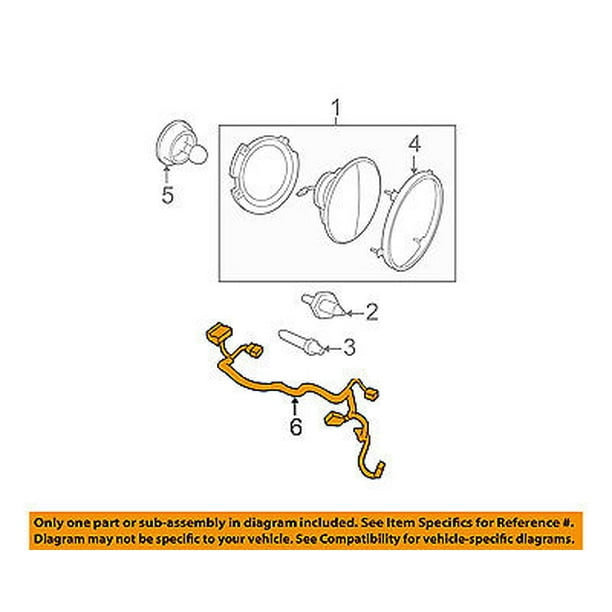 1
4
5
2
3
6

Only one part or sub-assembly in diagram included. See Item Specifics for Reference #.
Diagram may not be specific to your vehicle. See Compatibility for vehicle-specific diagrams.