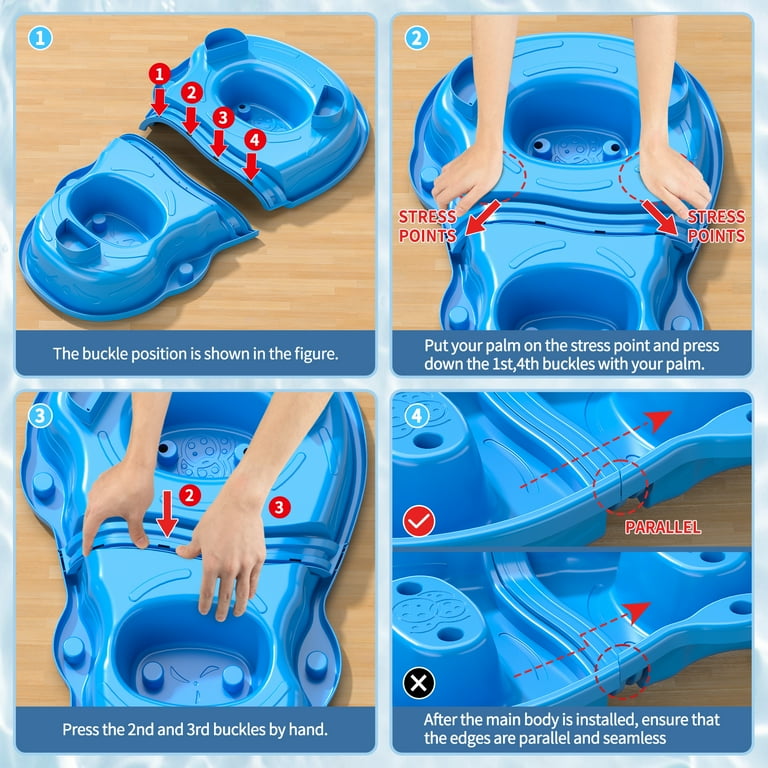 1

1 2 3 4

The buckle position is shown in the figure.

2

STRESS POINTS

STRESS POINTS

Put your palm on the stress point and press down the 1st,4th buckles with your palm.

3

2

3

Press the 2nd and 3rd buckles by hand.

4

PARALLEL

After the main body is installed, ensure that the edges are parallel and seamless