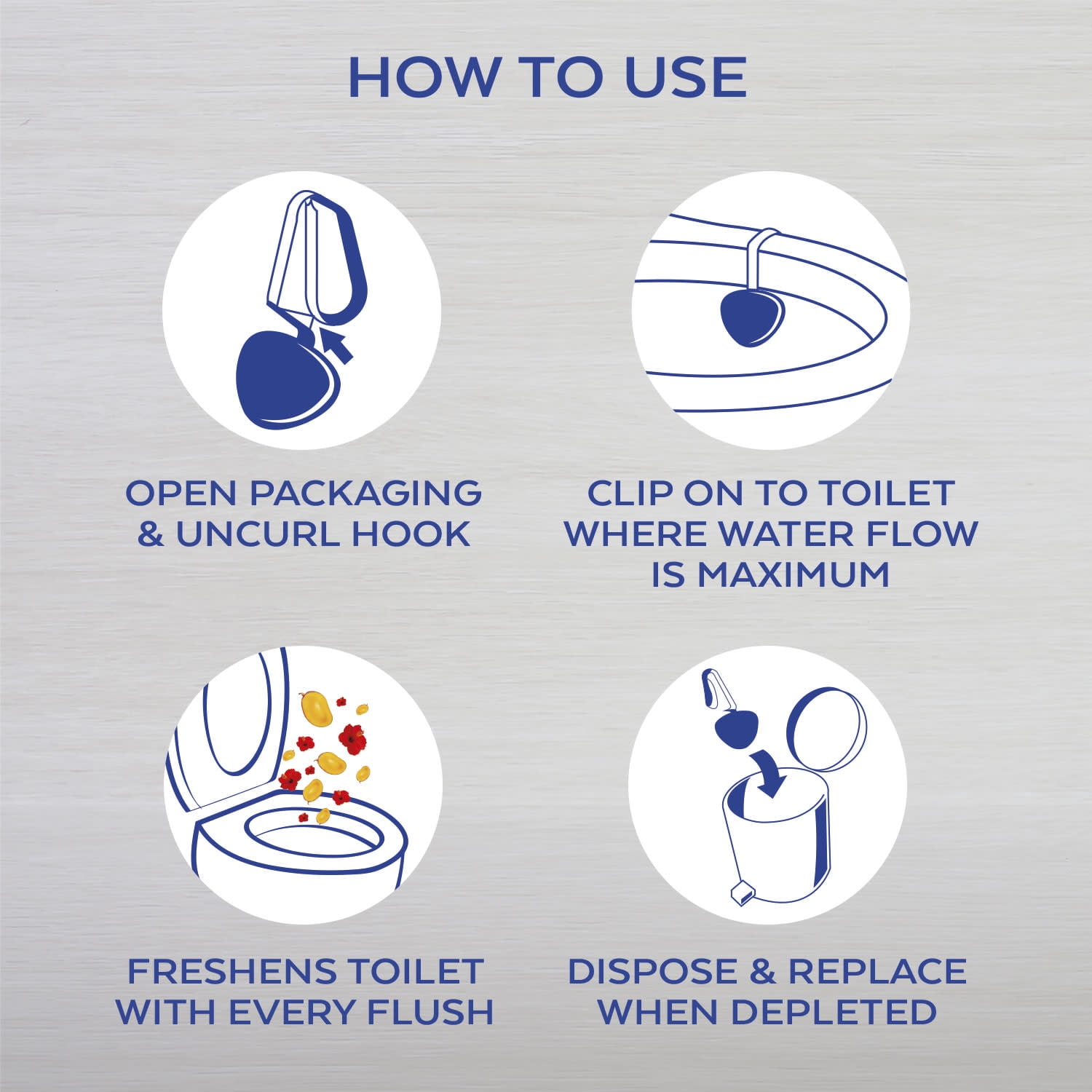 HOW TO USE

OPEN PACKAGING & UNCURL HOOK

CLIP ON TO TOILET WHERE WATER FLOW IS MAXIMUM

FRESHENS TOILET WITH EVERY FLUSH

DISPOSE & REPLACE WHEN DEPLETED