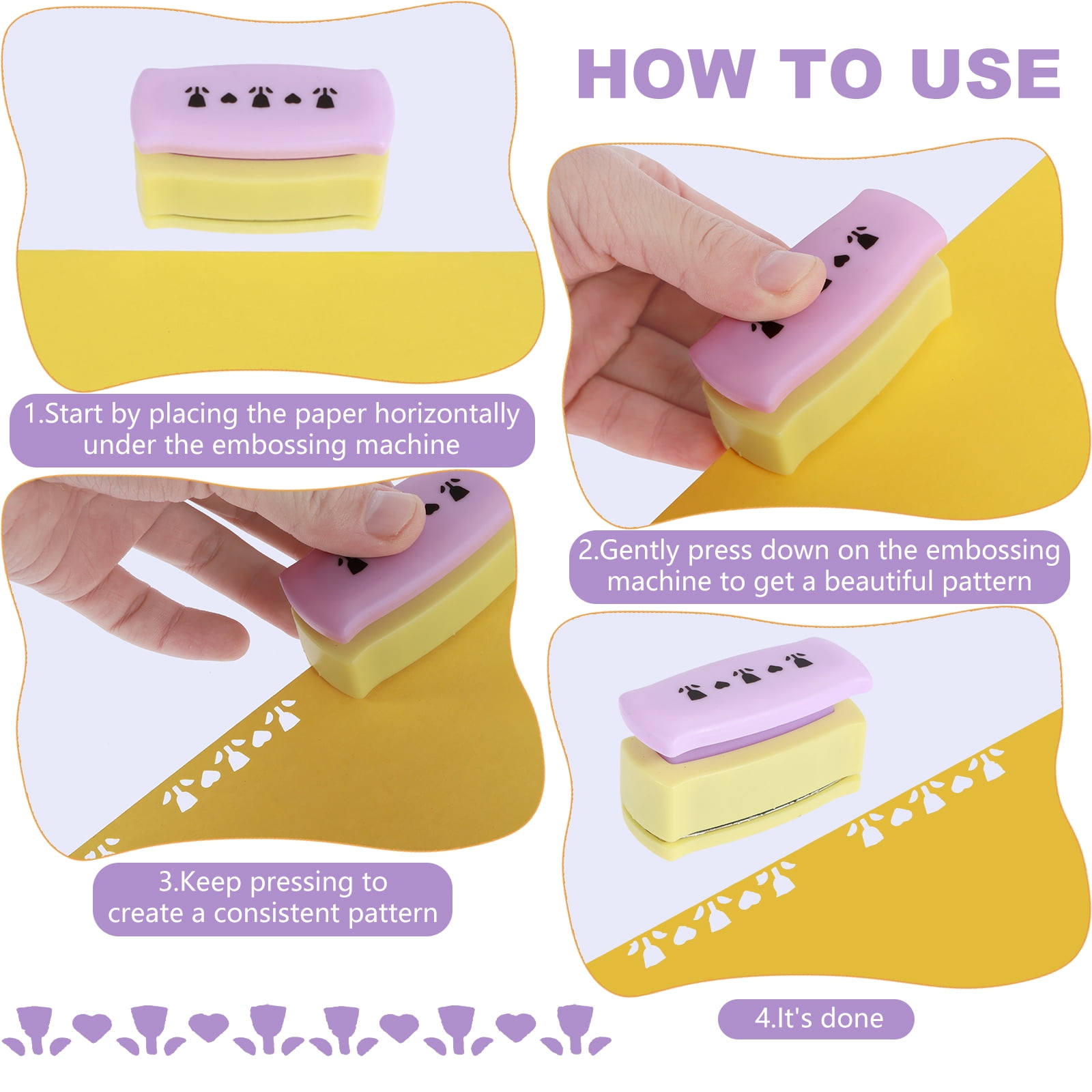 HOW TO USE

1.Start by placing the paper horizontally under the embossing machine

2.Gently press down on the embossing machine to get a beautiful pattern

3.Keep pressing to create a consistent pattern

4.It's done