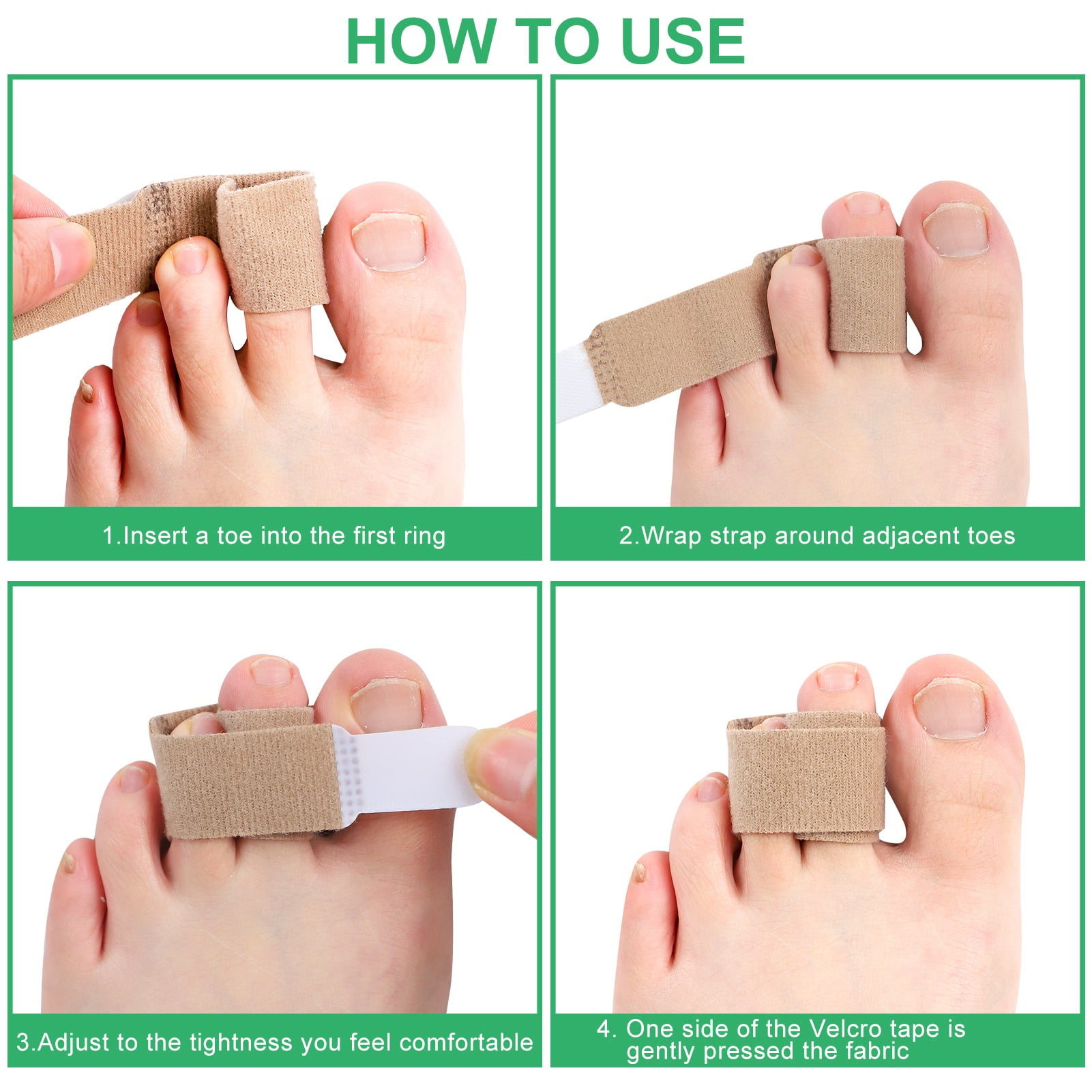 HOW TO USE

1.Insert a toe into the first ring

2.Wrap strap around adjacent toes

3.Adjust to the tightness you feel comfortable

4. One side of the Velcro tape is gently pressed the fabric