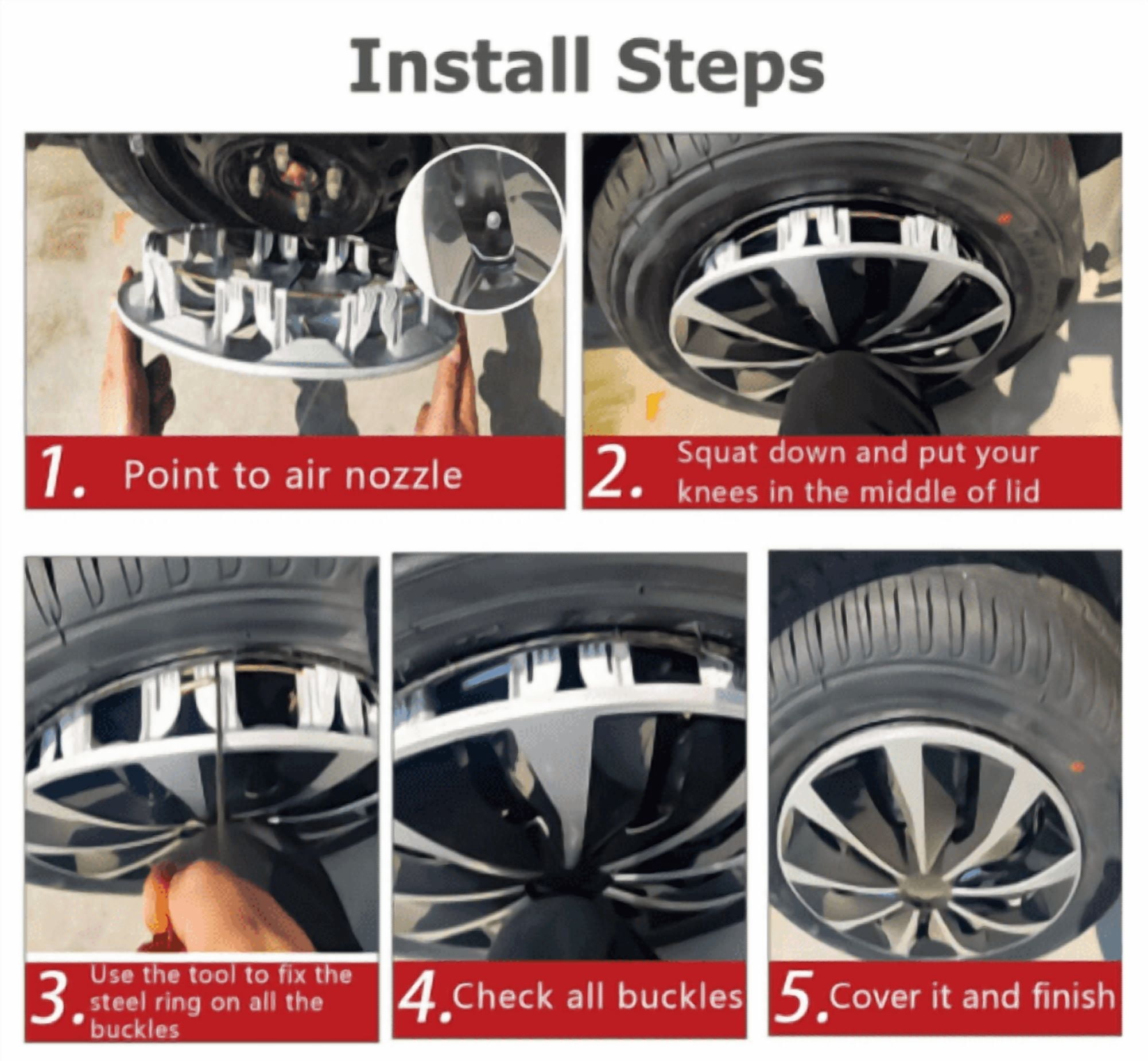 Install Steps

1. Point to air nozzle

2. Squat down and put your knees in the middle of lid

3. Use the tool to fix the steel ring on all the buckles

4. Check all buckles

5. Cover it and finish