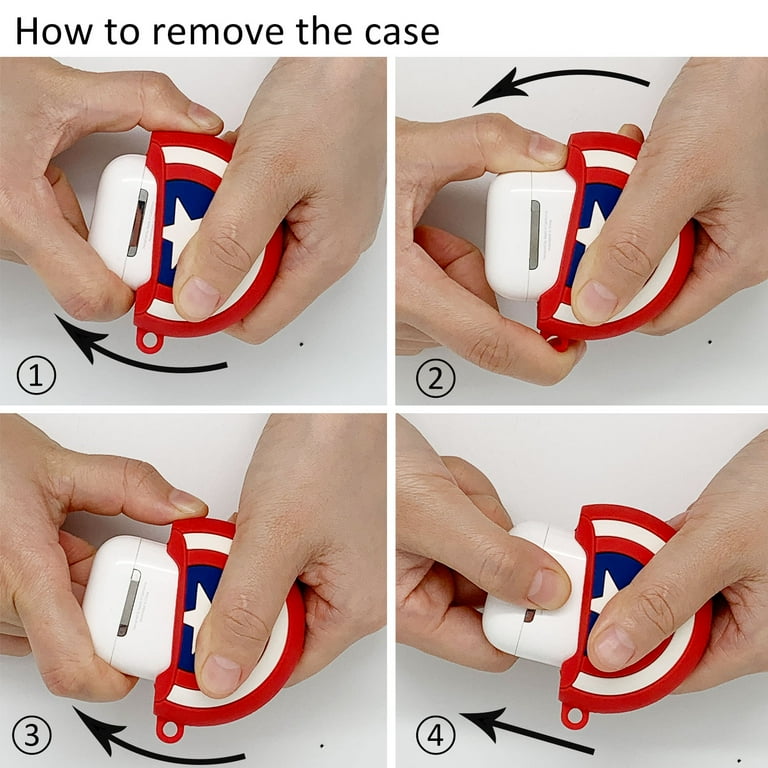 How to remove the case

①

②

③

④