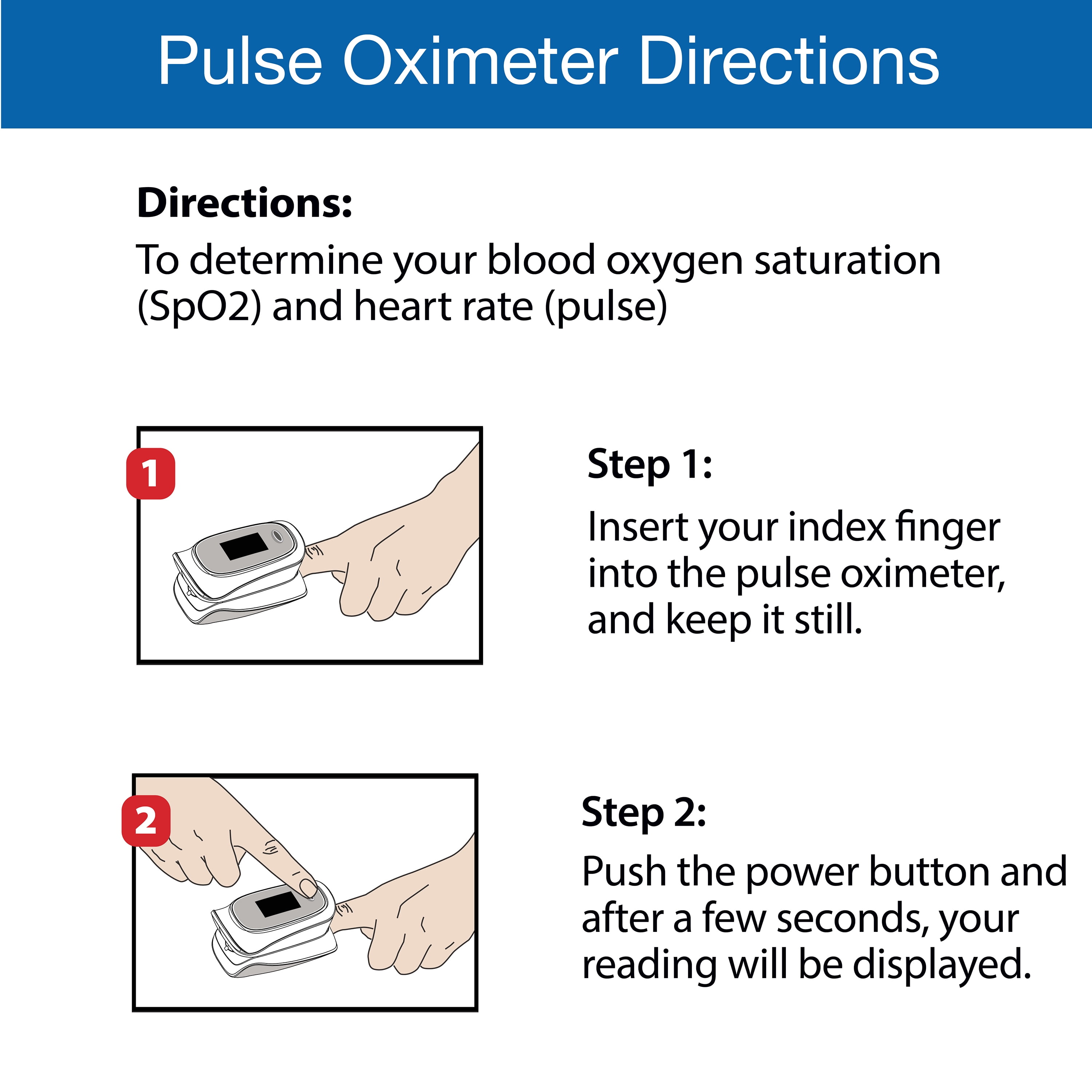 Pulse Oximeter Directions

Directions:
To determine your blood oxygen saturation (SpO2) and heart rate (pulse)

1

Step 1:
Insert your index finger into the pulse oximeter, and keep it still.

2

Step 2:
Push the power button and after a few seconds, your reading will be displayed.