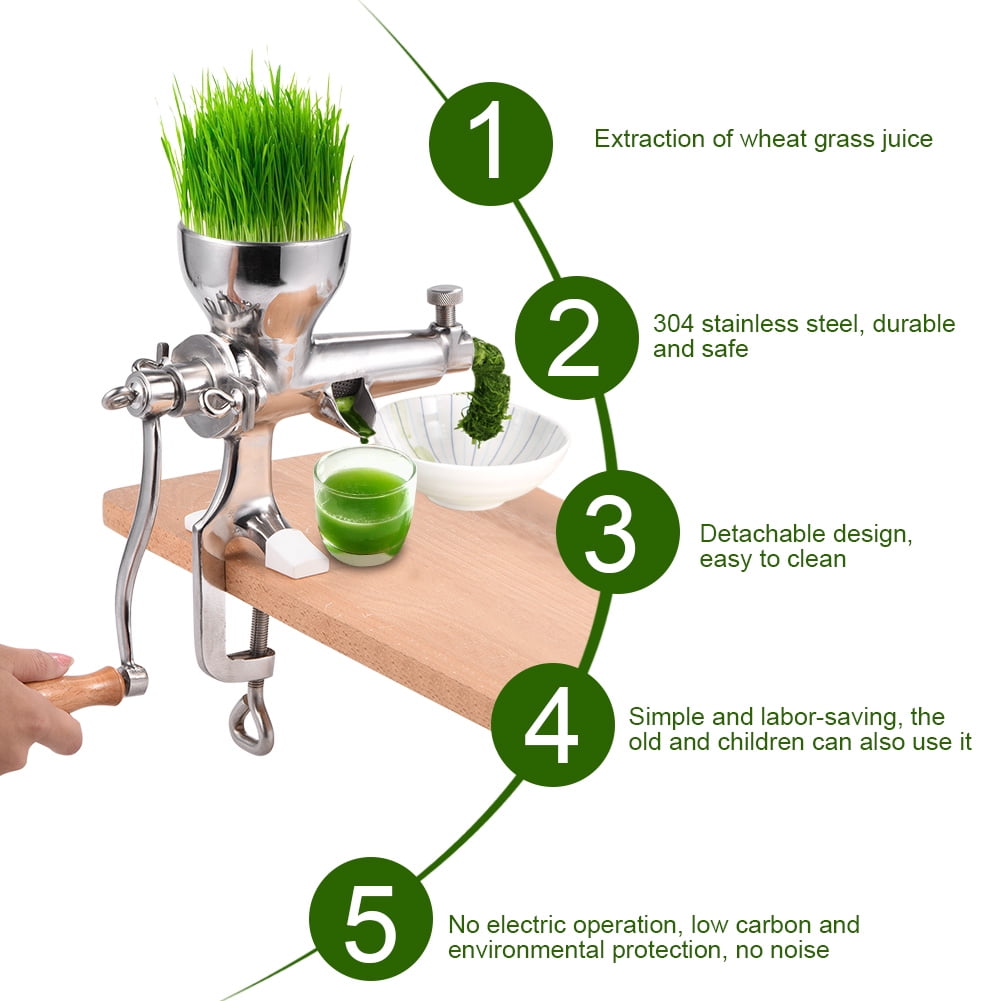 1
Extraction of wheat grass juice

2
304 stainless steel, durable and safe

3
Detachable design, easy to clean

4
Simple and labor-saving, the old and children can also use it

5
No electric operation, low carbon and environmental protection, no noise