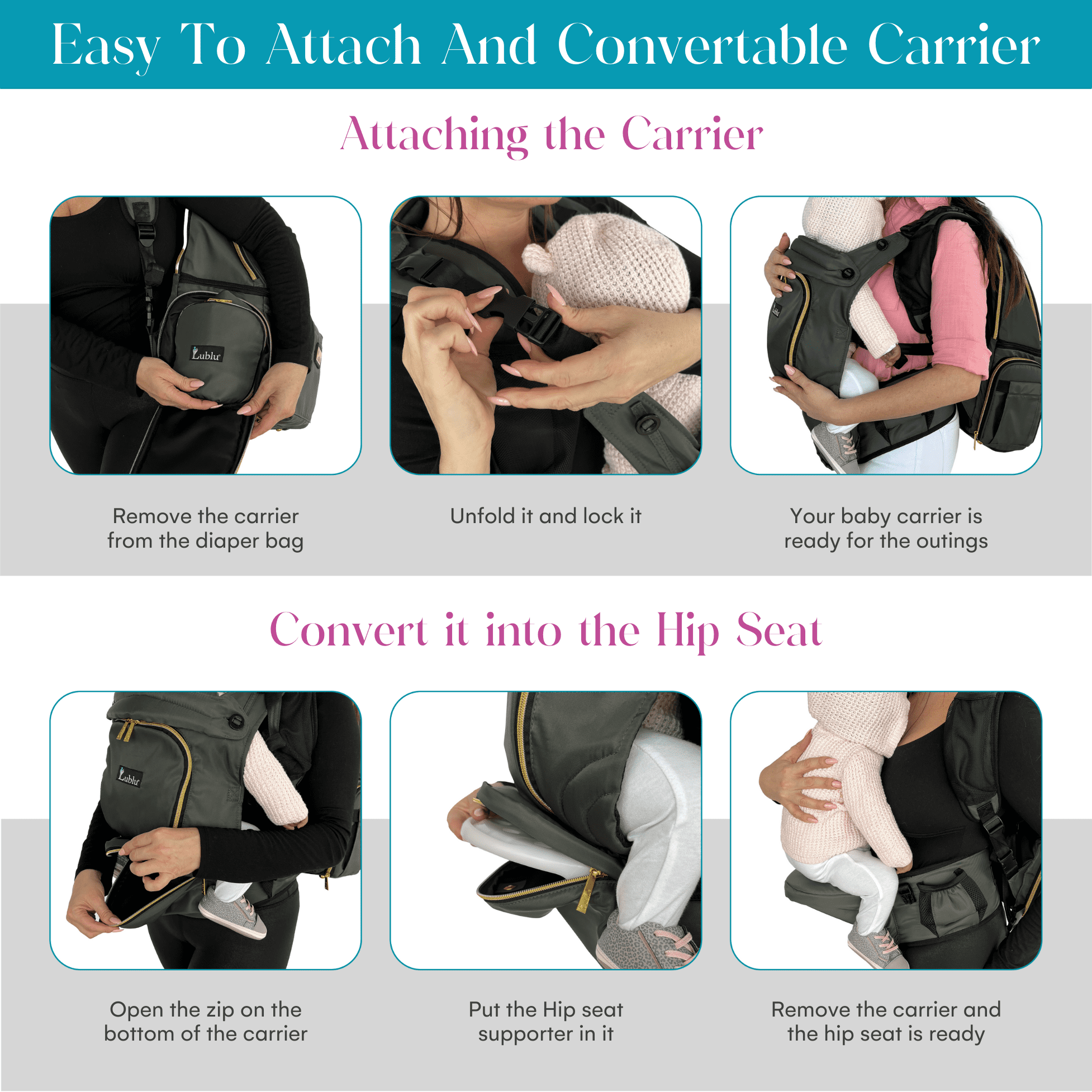 Easy To Attach And Convertable Carrier

Attaching the Carrier

Lublu

Remove the carrier from the diaper bag

Unfold it and lock it

Lublu

Your baby carrier is ready for the outings

Convert it into the Hip Seat

Lublu

Open the zip on the bottom of the carrier

Put the Hip seat supporter in it

Remove the carrier and the hip seat is ready