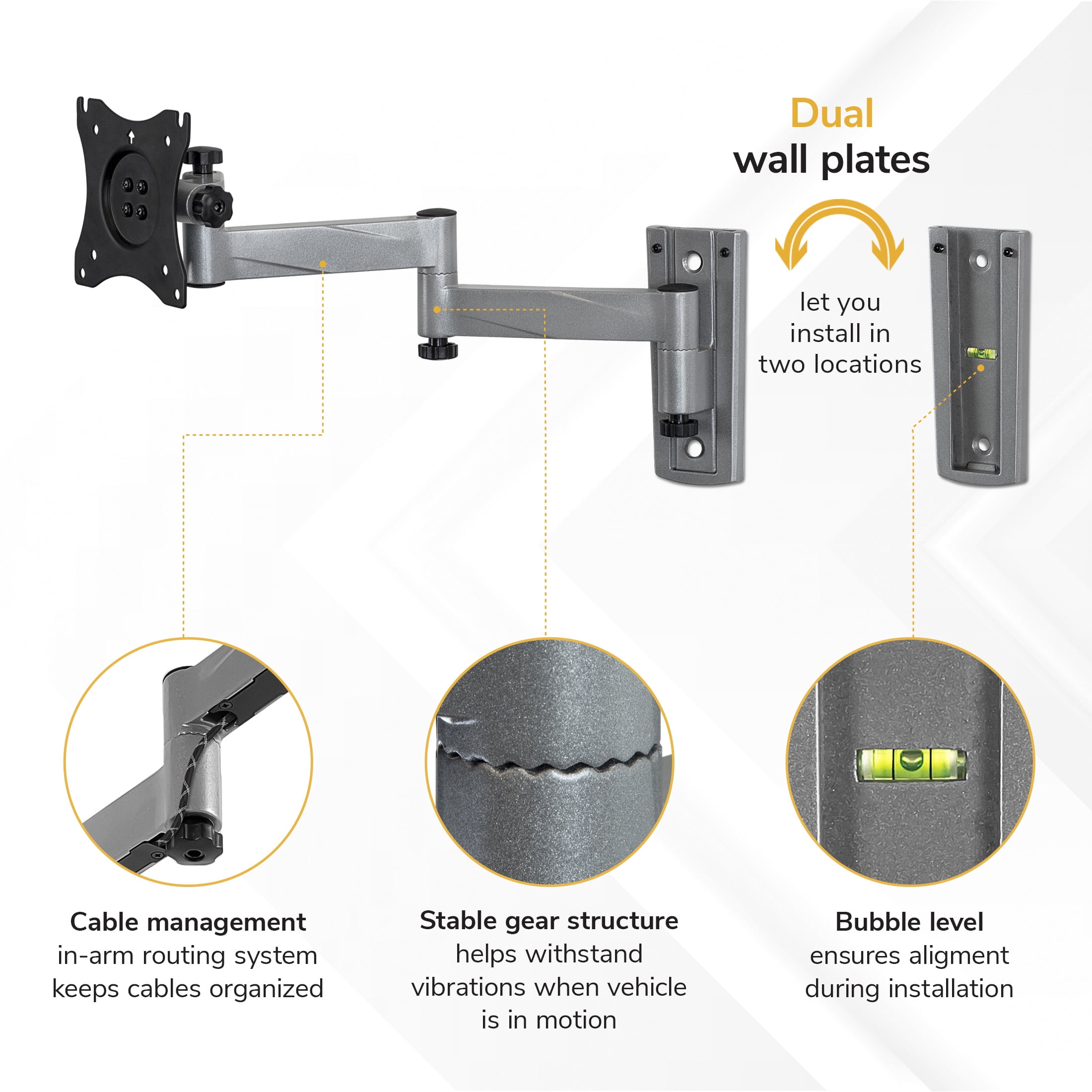 Dual
wall plates

let you install in two locations

Cable management
in-arm routing system keeps cables organized

Stable gear structure
helps withstand vibrations when vehicle is in motion

Bubble level
ensures aligment during installation