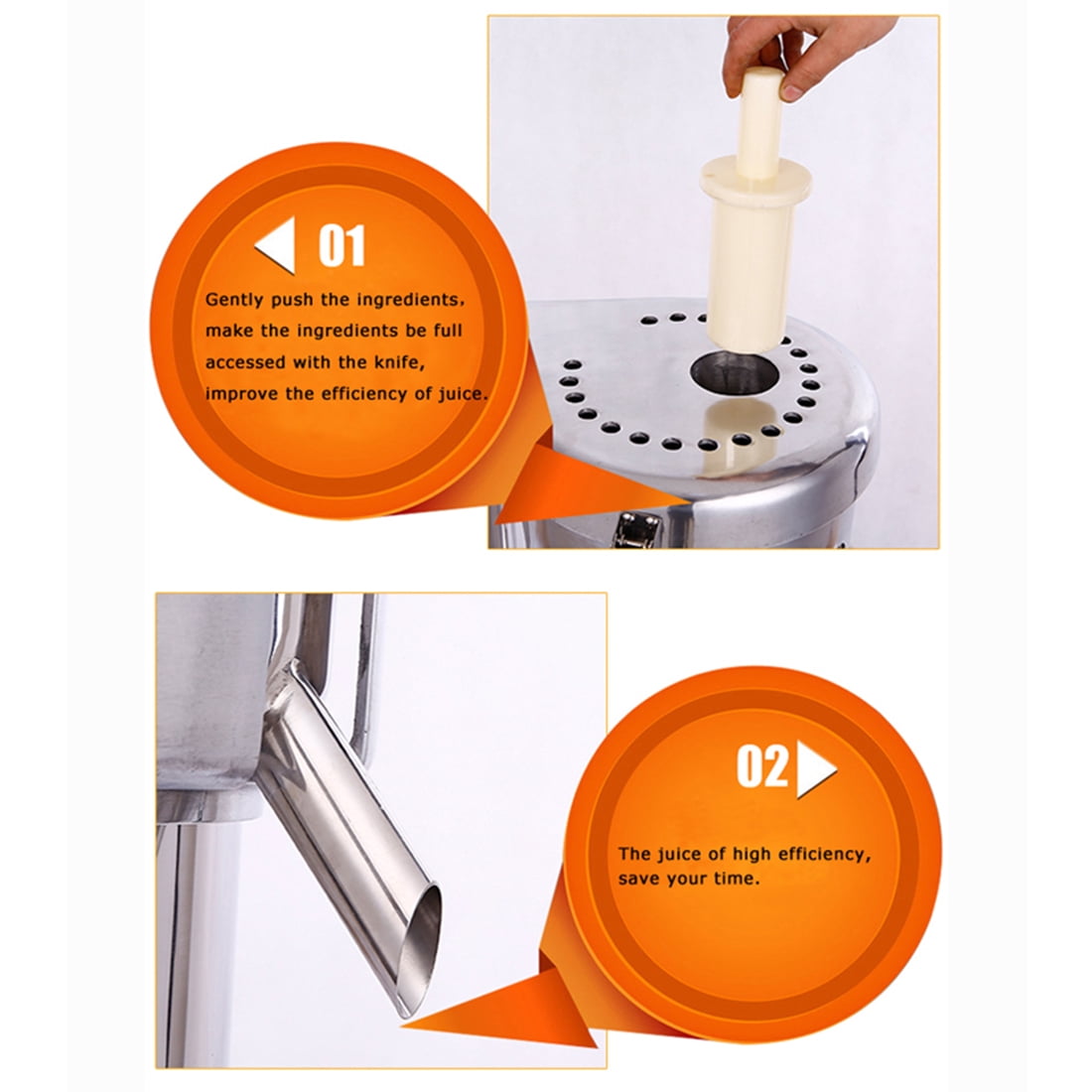 01

Gently push the ingredients, make the ingredients be full accessed with the knife, improve the efficiency of juice.

02

The juice of high efficiency, save your time.