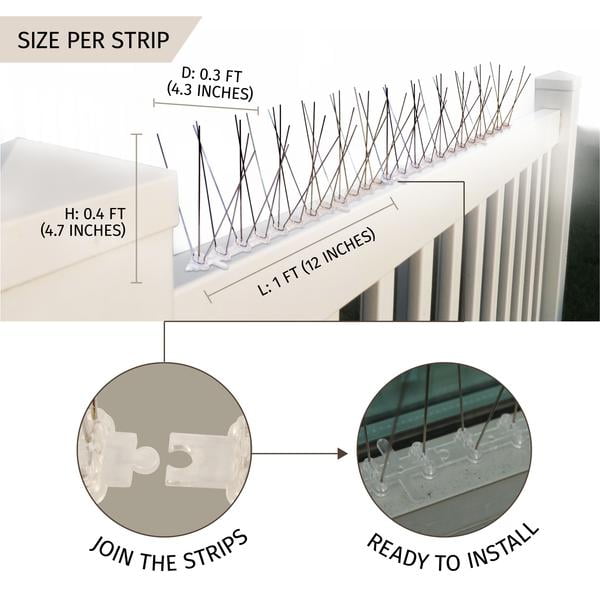 SIZE PER STRIP

D: 0.3 FT
(4.3 INCHES)

H: 0.4 FT
(4.7 INCHES)

L: 1 FT (12 INCHES)

JOIN THE STRIPS

READY TO INSTALL