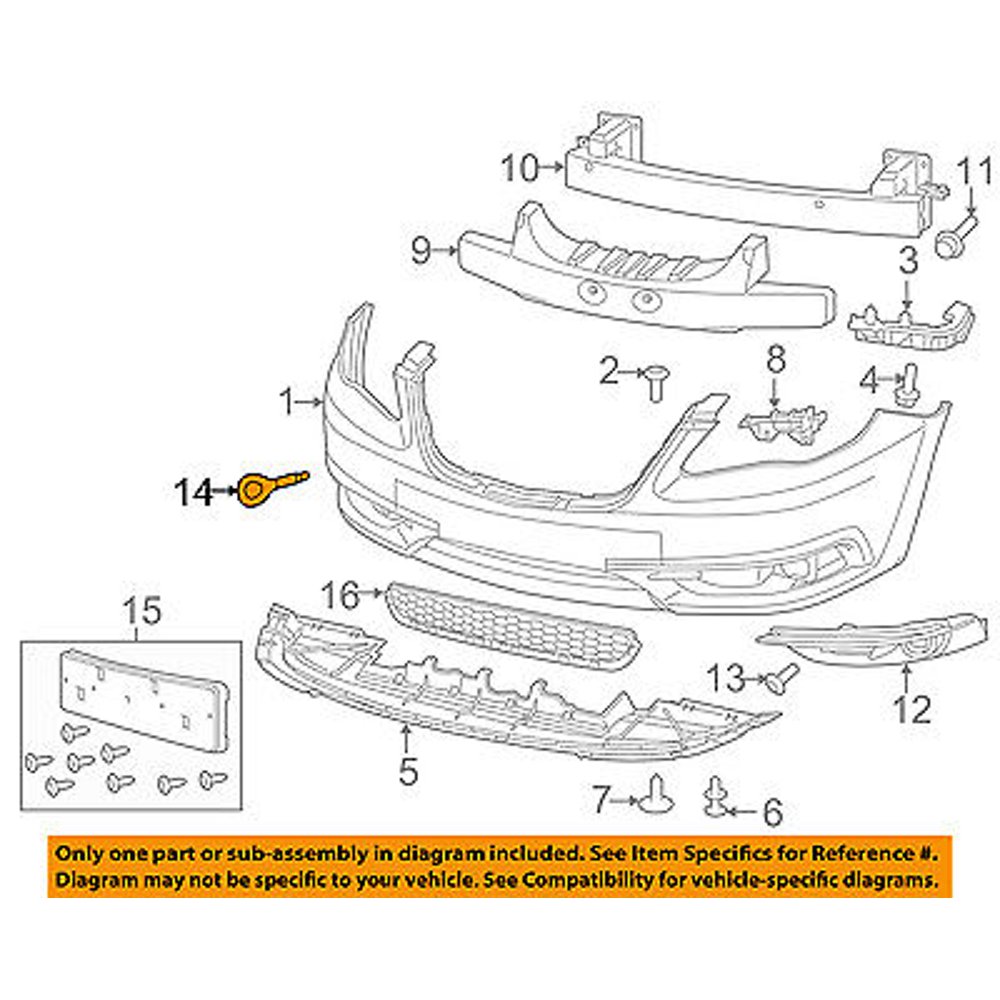 10
11
9
3
2
8
4
1
14
16
15
13
12
5
7
6

Only one part or sub-assembly in diagram included. See Item Specifics for Reference #.
Diagram may not be specific to your vehicle. See Compatibility for vehicle-specific diagrams.