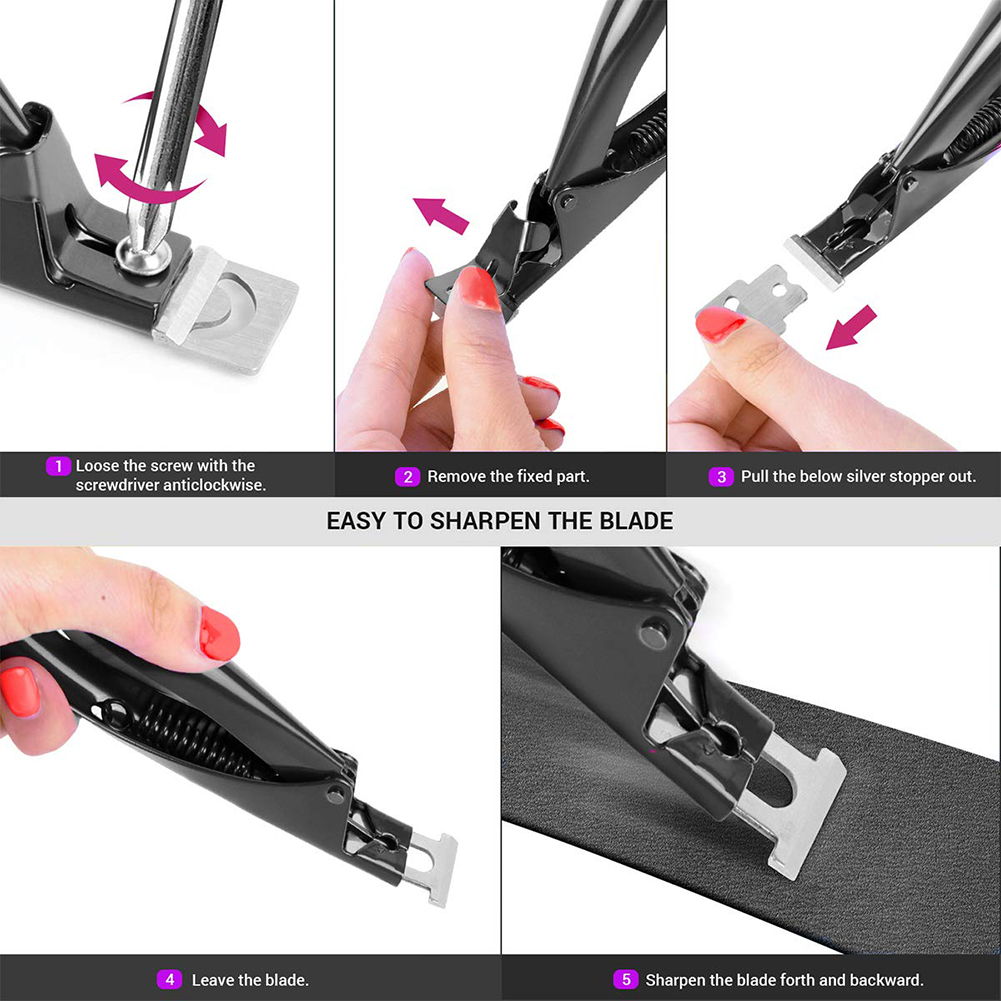 1 Loose the screw with the screwdriver anticlockwise.

2 Remove the fixed part.

3 Pull the below silver stopper out.

EASY TO SHARPEN THE BLADE

4 Leave the blade.

5 Sharpen the blade forth and backward.