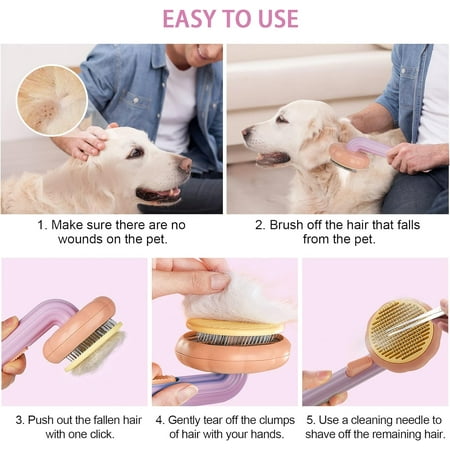 EASY TO USE

1. Make sure there are no wounds on the pet.

2. Brush off the hair that falls from the pet.

3. Push out the fallen hair with one click.

4. Gently tear off the clumps of hair with your hands.

5. Use a cleaning needle to shave off the remaining hair.