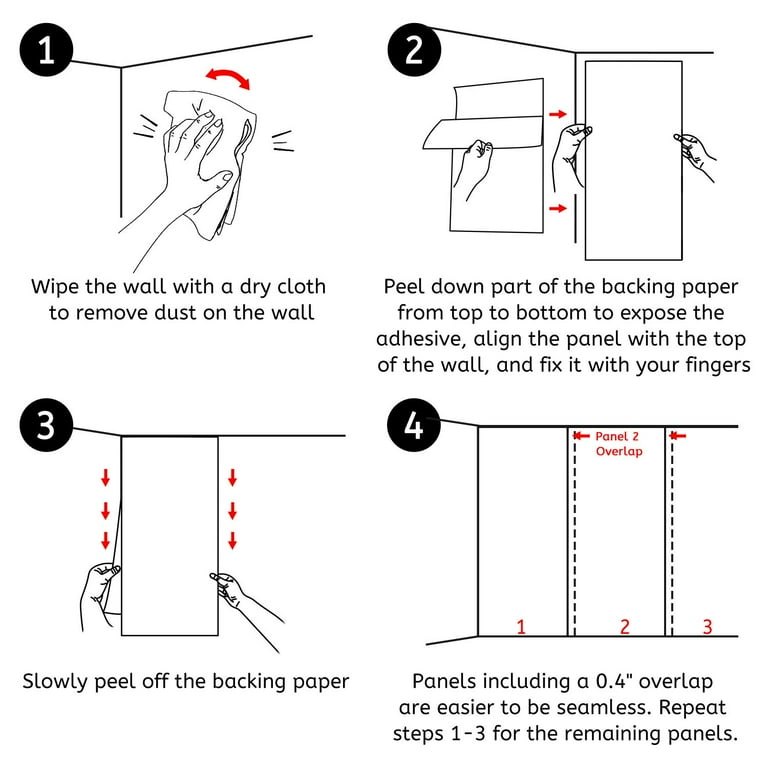 1

Wipe the wall with a dry cloth to remove dust on the wall

2

Peel down part of the backing paper from top to bottom to expose the adhesive, align the panel with the top of the wall, and fix it with your fingers

3

Slowly peel off the backing paper

4

Panel 2 Overlap

1 2 3

Panels including a 0.4" overlap are easier to be seamless. Repeat steps 1-3 for the remaining panels.