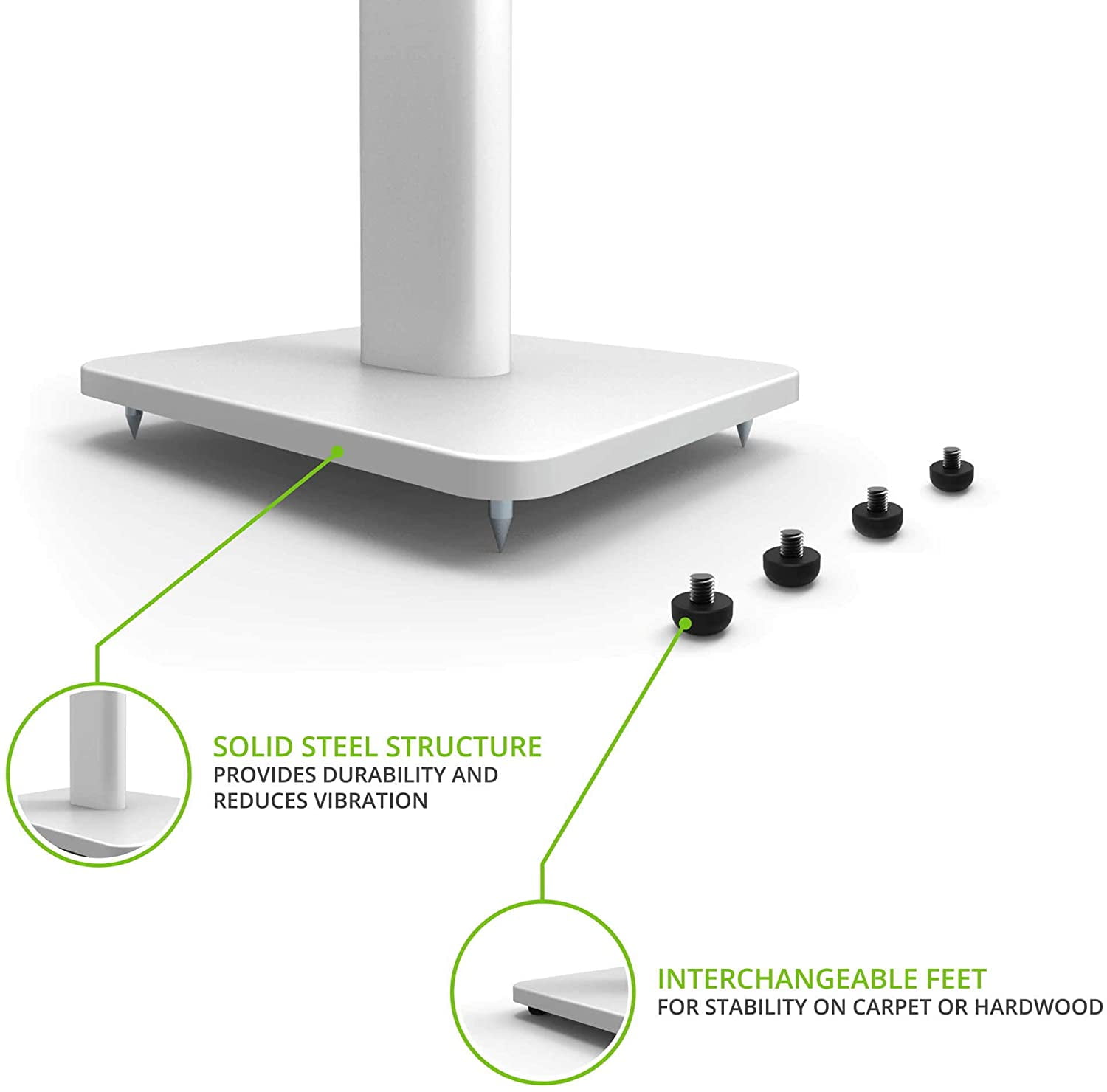 SOLID STEEL STRUCTURE
PROVIDES DURABILITY AND REDUCES VIBRATION

INTERCHANGEABLE FEET
FOR STABILITY ON CARPET OR HARDWOOD