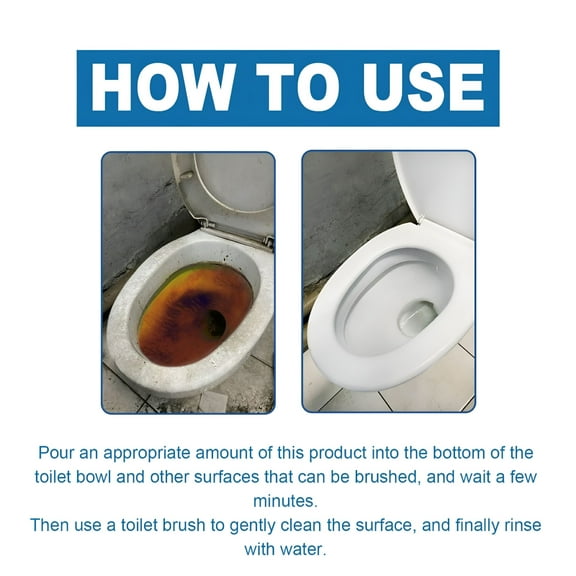 HOW TO USE

Pour an appropriate amount of this product into the bottom of the toilet bowl and other surfaces that can be brushed, and wait a few minutes.
Then use a toilet brush to gently clean the surface, and finally rinse with water.