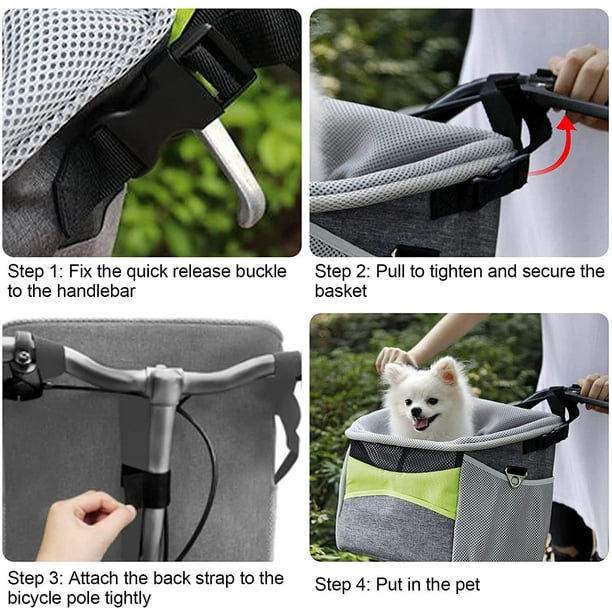 Step 1: Fix the quick release buckle to the handlebar

Step 2: Pull to tighten and secure the basket

Step 3: Attach the back strap to the bicycle pole tightly

Step 4: Put in the pet