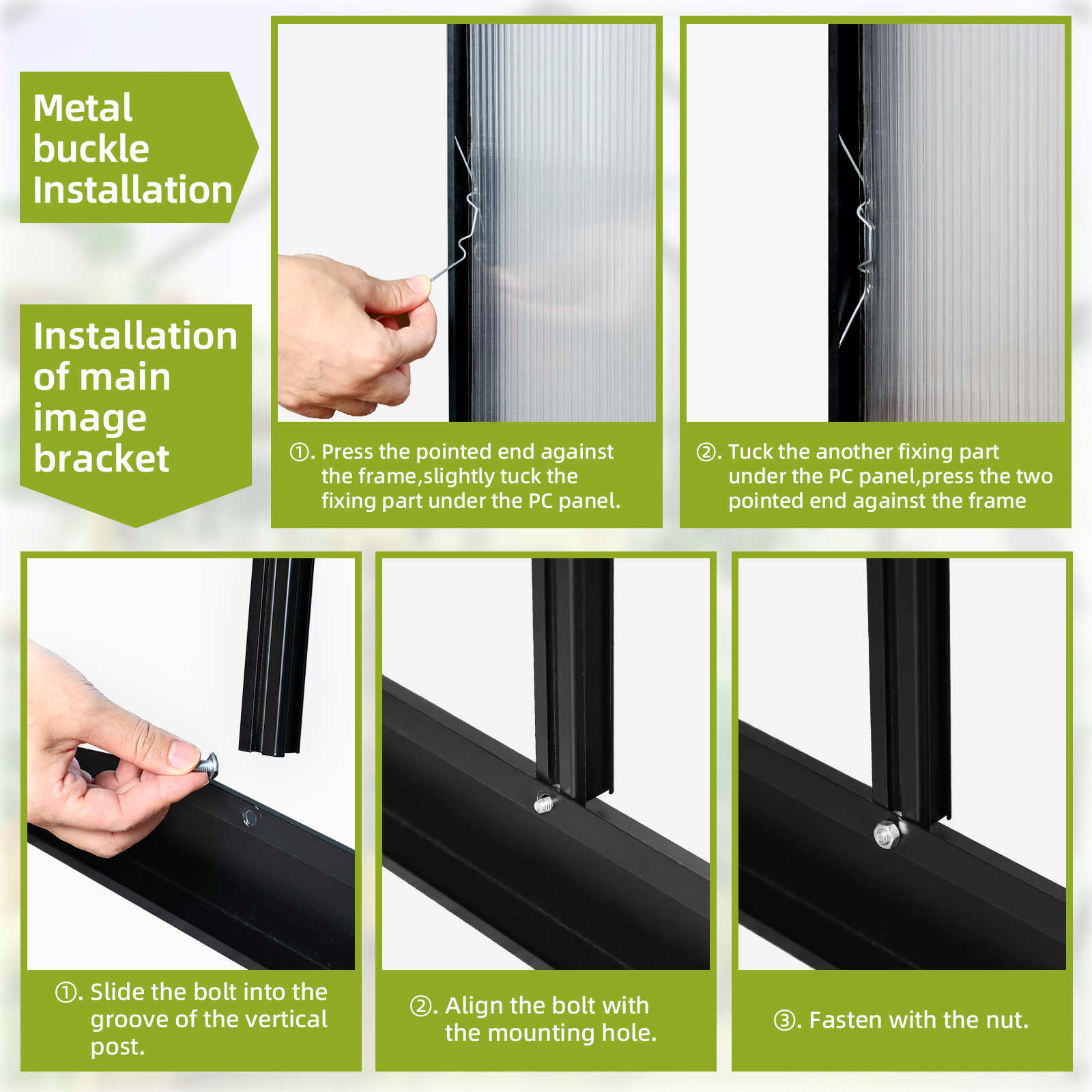 Metal buckle Installation

①. Press the pointed end against the frame,slightly tuck the fixing part under the PC panel.

②. Tuck the another fixing part under the PC panel,press the two pointed end against the frame

Installation of main image bracket

①. Slide the bolt into the groove of the vertical post.

②. Align the bolt with the mounting hole.

③. Fasten with the nut.