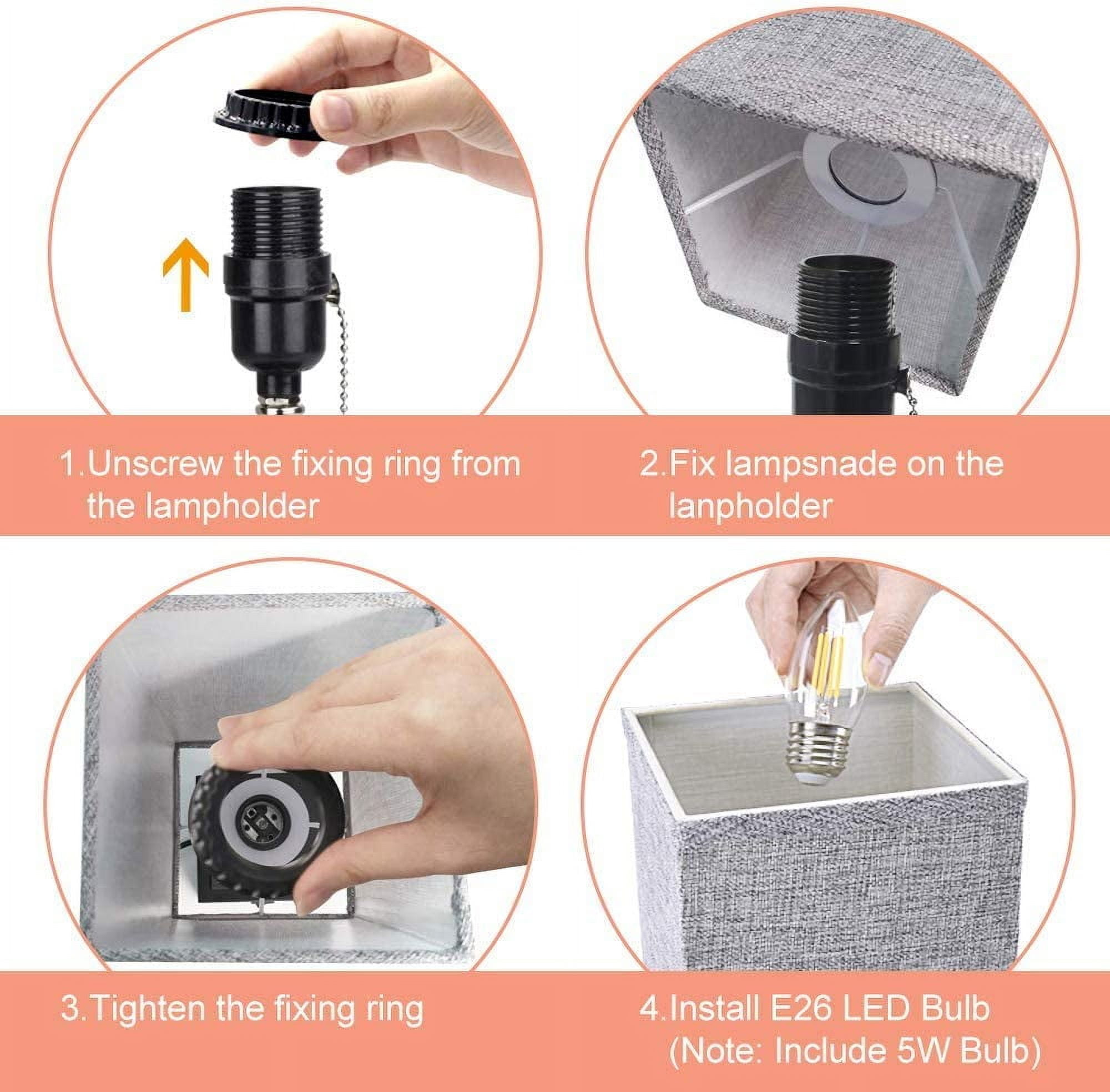 1.Unscrew the fixing ring from the lampholder

2.Fix lampsnade on the lanpholder

3.Tighten the fixing ring

4.Install E26 LED Bulb (Note: Include 5W Bulb)