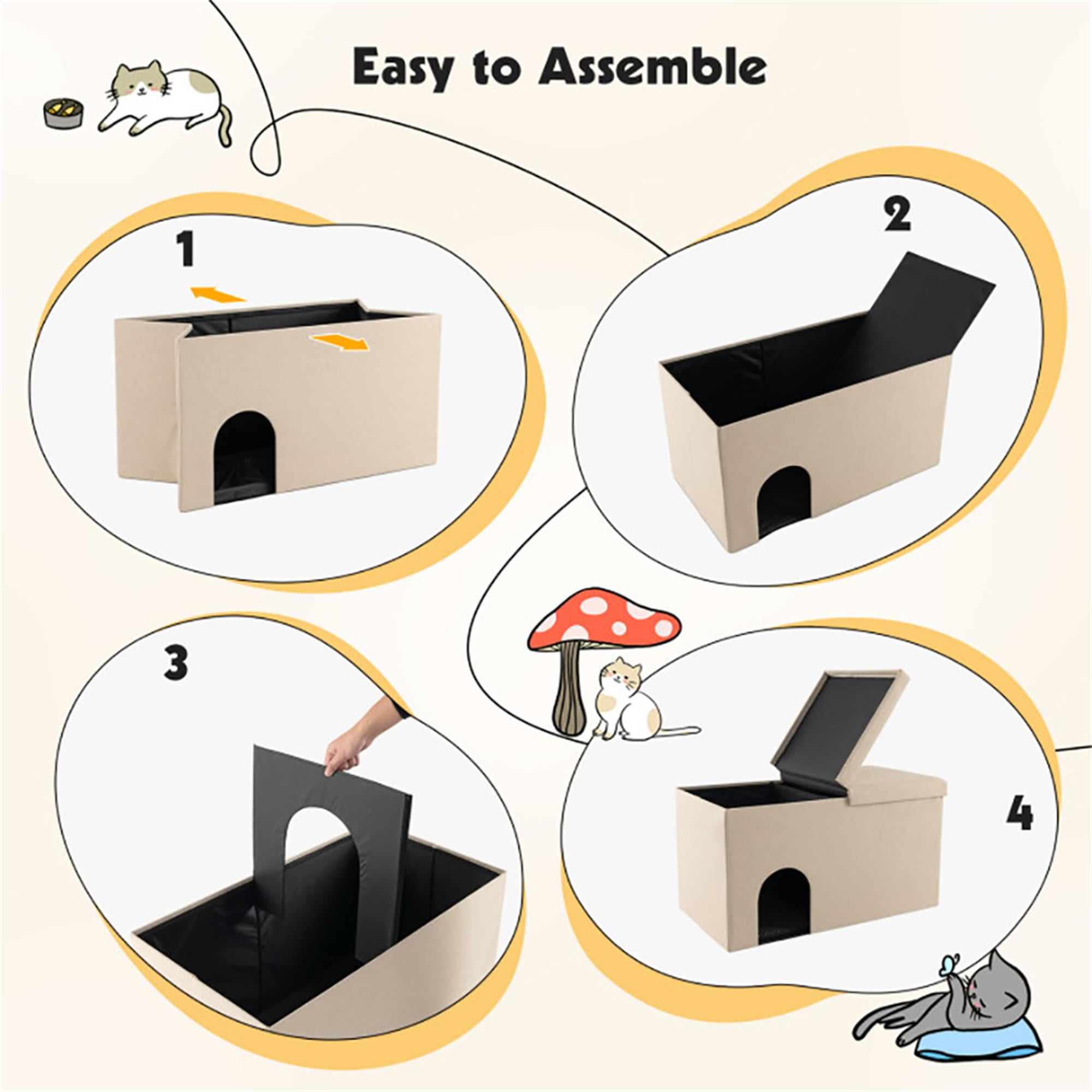 Easy to Assemble

1

2

3

4