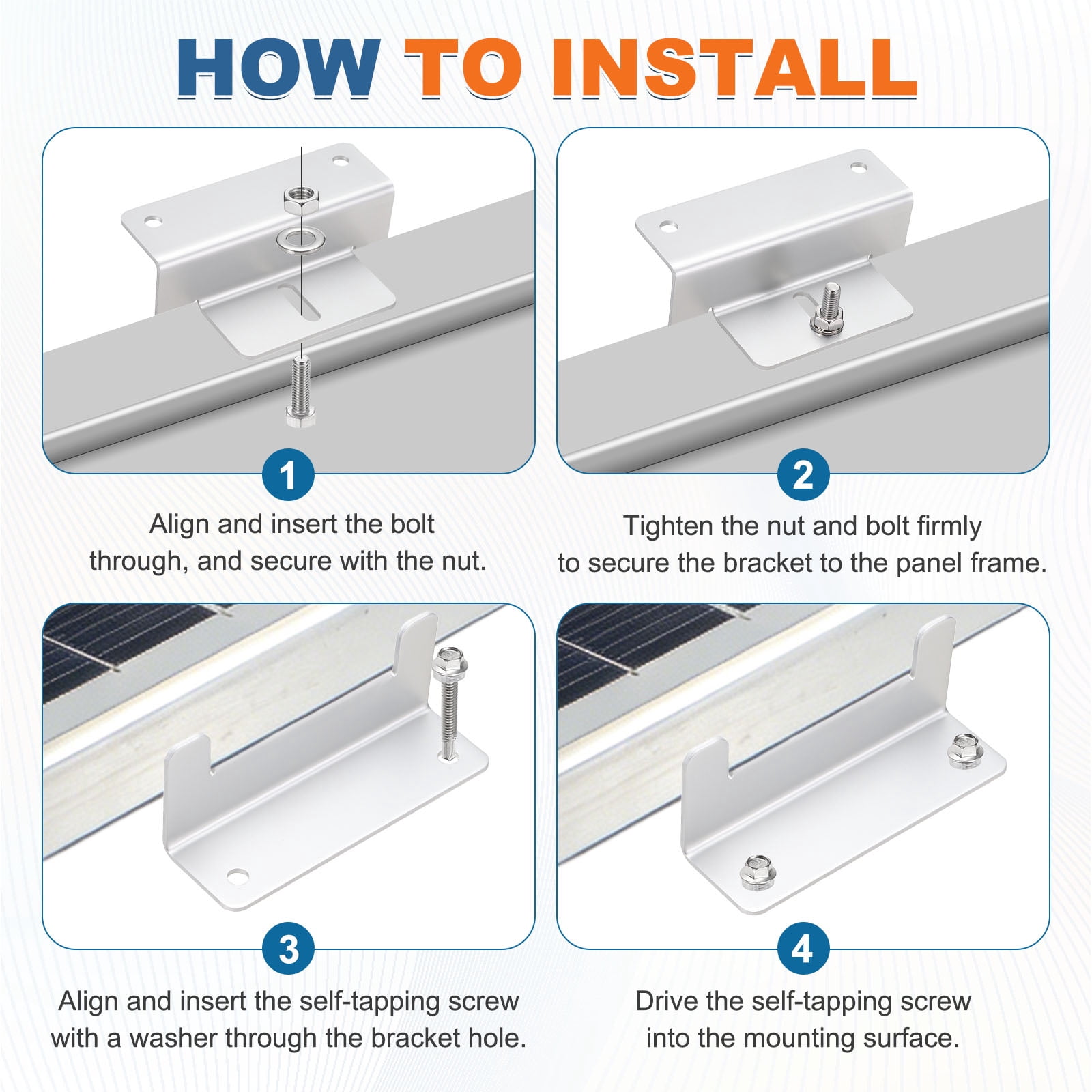 HOW TO INSTALL

1

Align and insert the bolt through, and secure with the nut.

2

Tighten the nut and bolt firmly to secure the bracket to the panel frame.

3

Align and insert the self-tapping screw with a washer through the bracket hole.

4

Drive the self-tapping screw into the mounting surface.