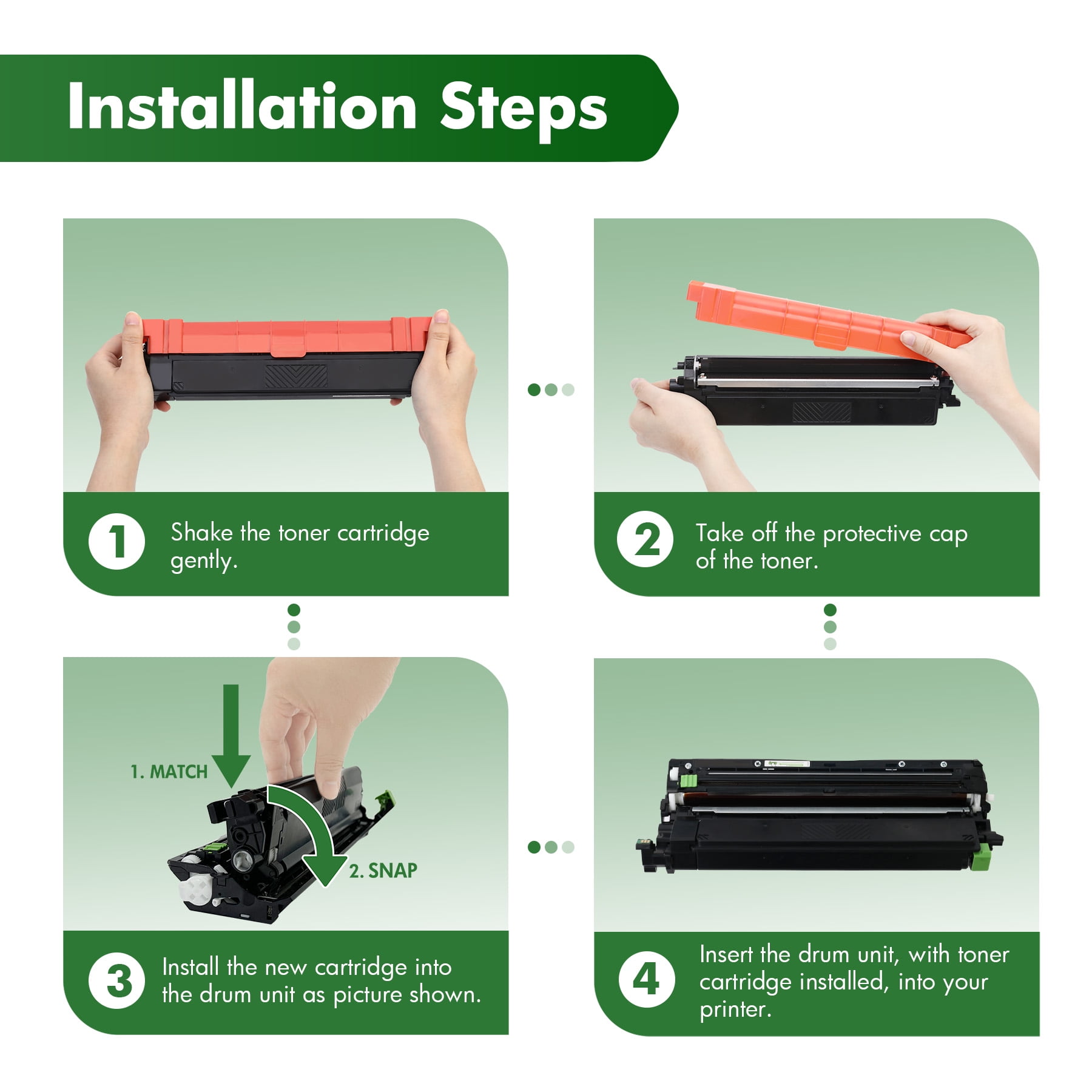 Installation Steps

1 Shake the toner cartridge gently.

2 Take off the protective cap of the toner.

1. MATCH

2. SNAP

3 Install the new cartridge into the drum unit as picture shown.

4 Insert the drum unit, with toner cartridge installed, into your printer.