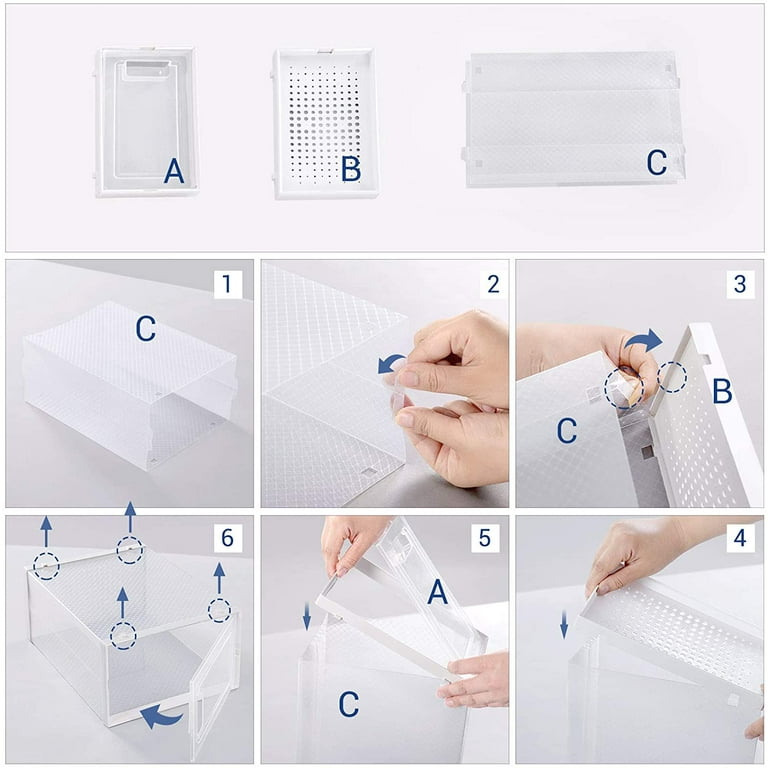 A
B
C

1
C

2

3
C
B

6

5
A
C

4