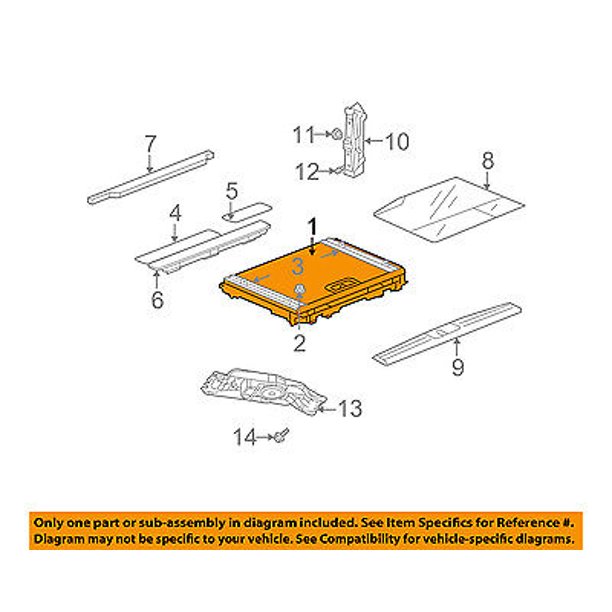 7
11
10
12
8
5
4
1
3
6
2
9
13
14

Only one part or sub-assembly in diagram included. See Item Specifics for Reference #. Diagram may not be specific to your vehicle. See Compatibility for vehicle-specific diagrams.