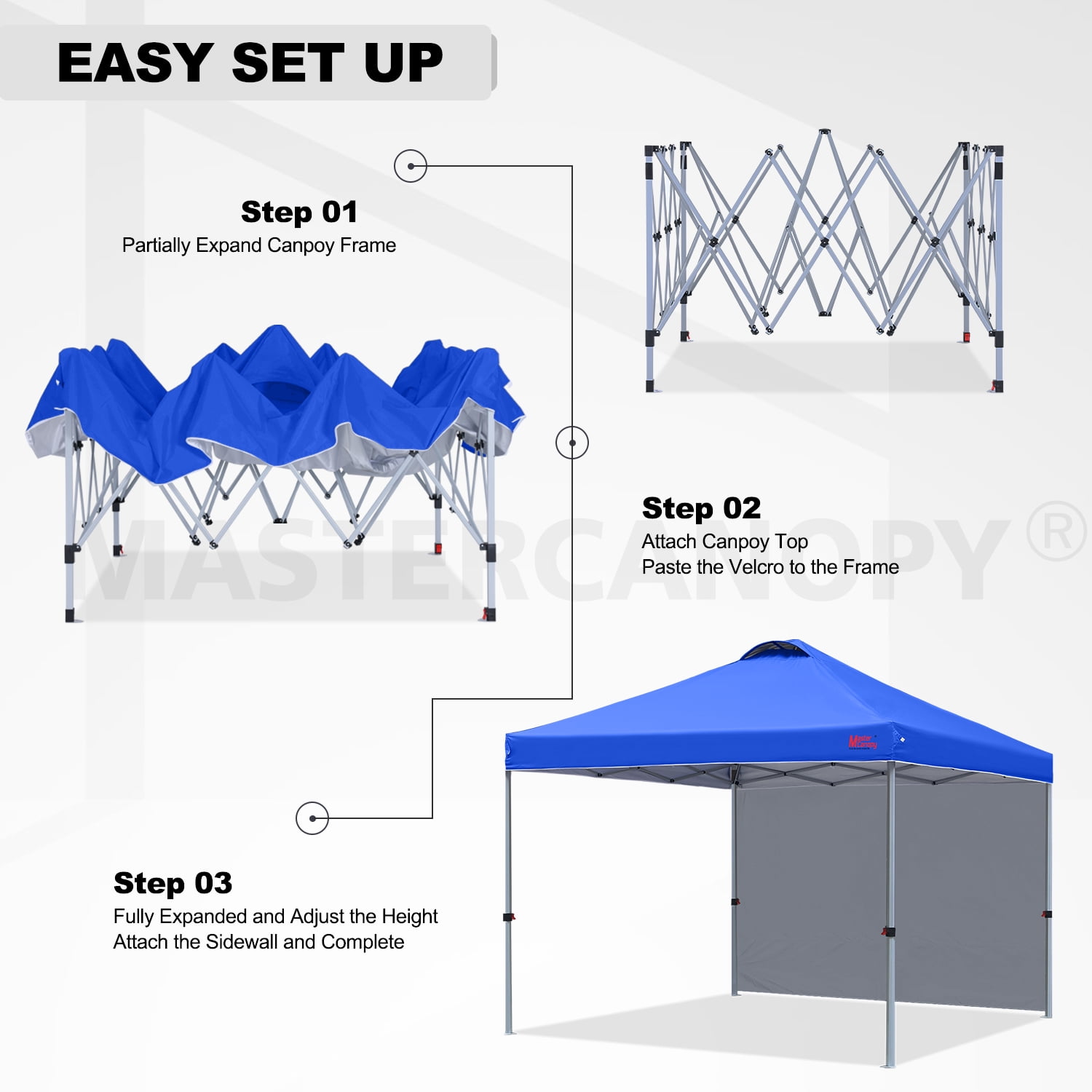 EASY SET UP

Step 01
Partially Expand Canpoy Frame

Step 02
Attach Canpoy Top
Paste the Velcro to the Frame

MASTERCANOPY®

Master Canopy

Step 03
Fully Expanded and Adjust the Height
Attach the Sidewall and Complete