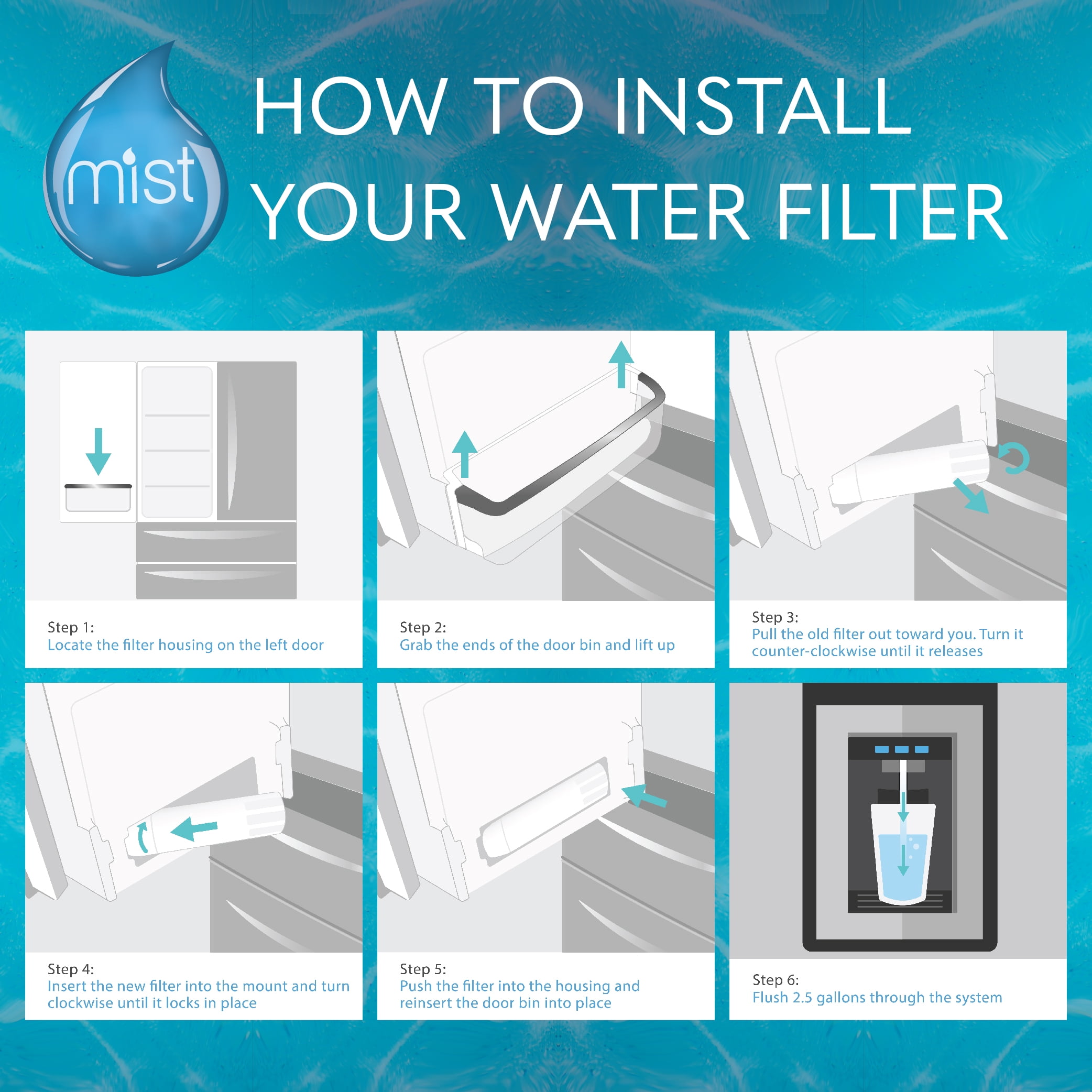 mist

HOW TO INSTALL YOUR WATER FILTER

Step 1:
Locate the filter housing on the left door

Step 2:
Grab the ends of the door bin and lift up

Step 3:
Pull the old filter out toward you. Turn it counter-clockwise until it releases

Step 4:
Insert the new filter into the mount and turn clockwise until it locks in place

Step 5:
Push the filter into the housing and reinsert the door bin into place

Step 6:
Flush 2.5 gallons through the system