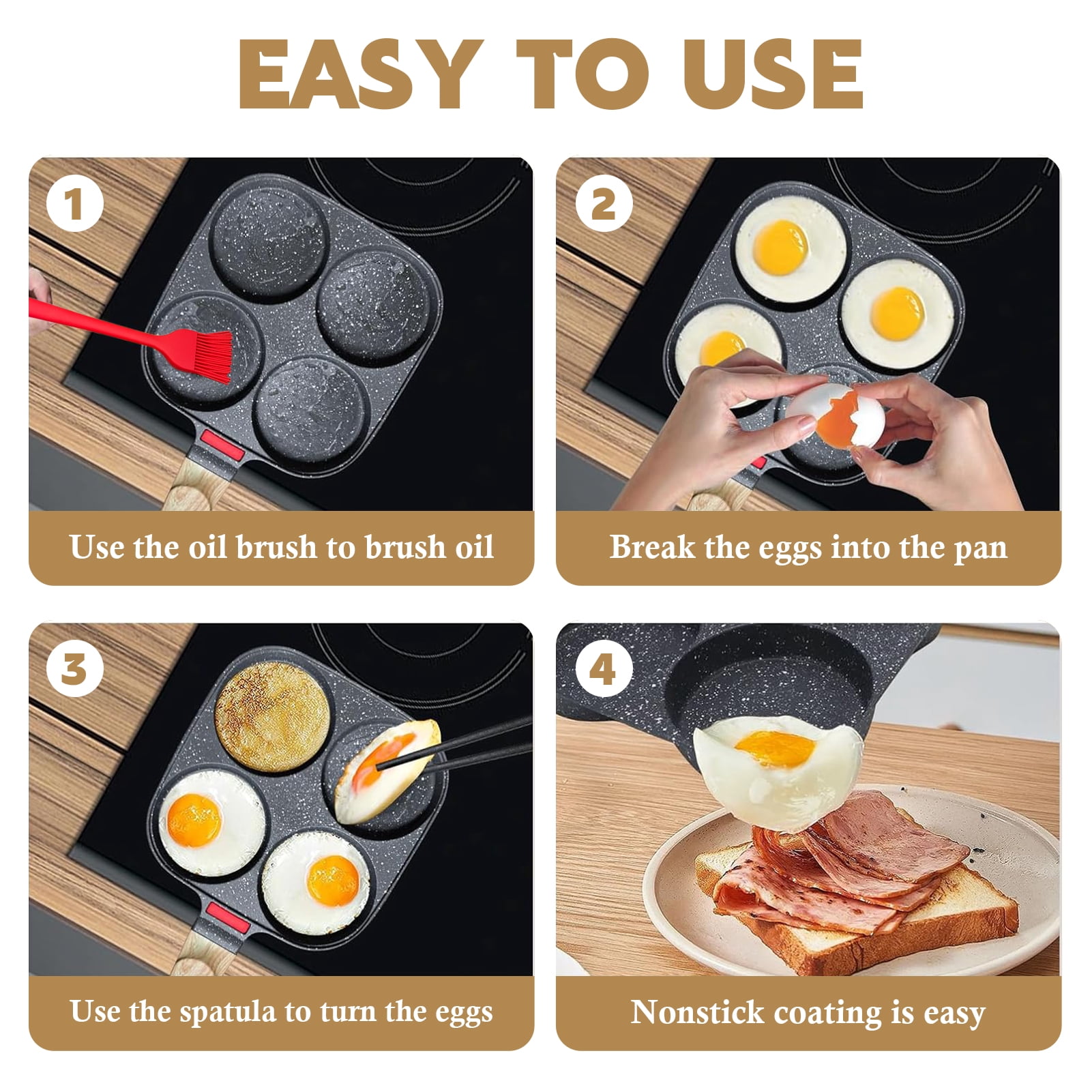 EASY TO USE

1

Use the oil brush to brush oil

2

Break the eggs into the pan

3

Use the spatula to turn the eggs

4

Nonstick coating is easy