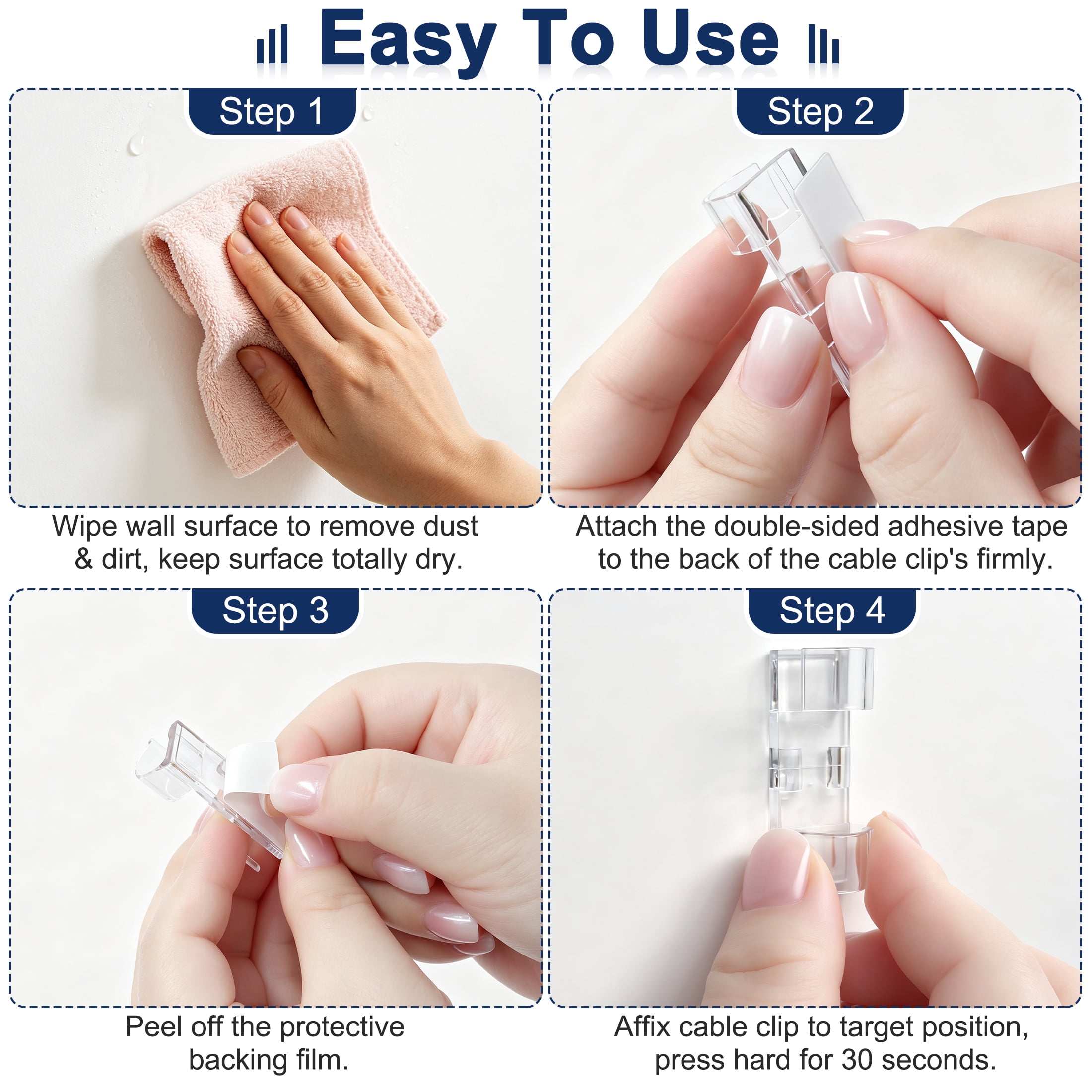 Easy To Use

Step 1

Wipe wall surface to remove dust & dirt, keep surface totally dry.

Step 2

Attach the double-sided adhesive tape to the back of the cable clip's firmly.

Step 3

Peel off the protective backing film.

Step 4

Affix cable clip to target position, press hard for 30 seconds.