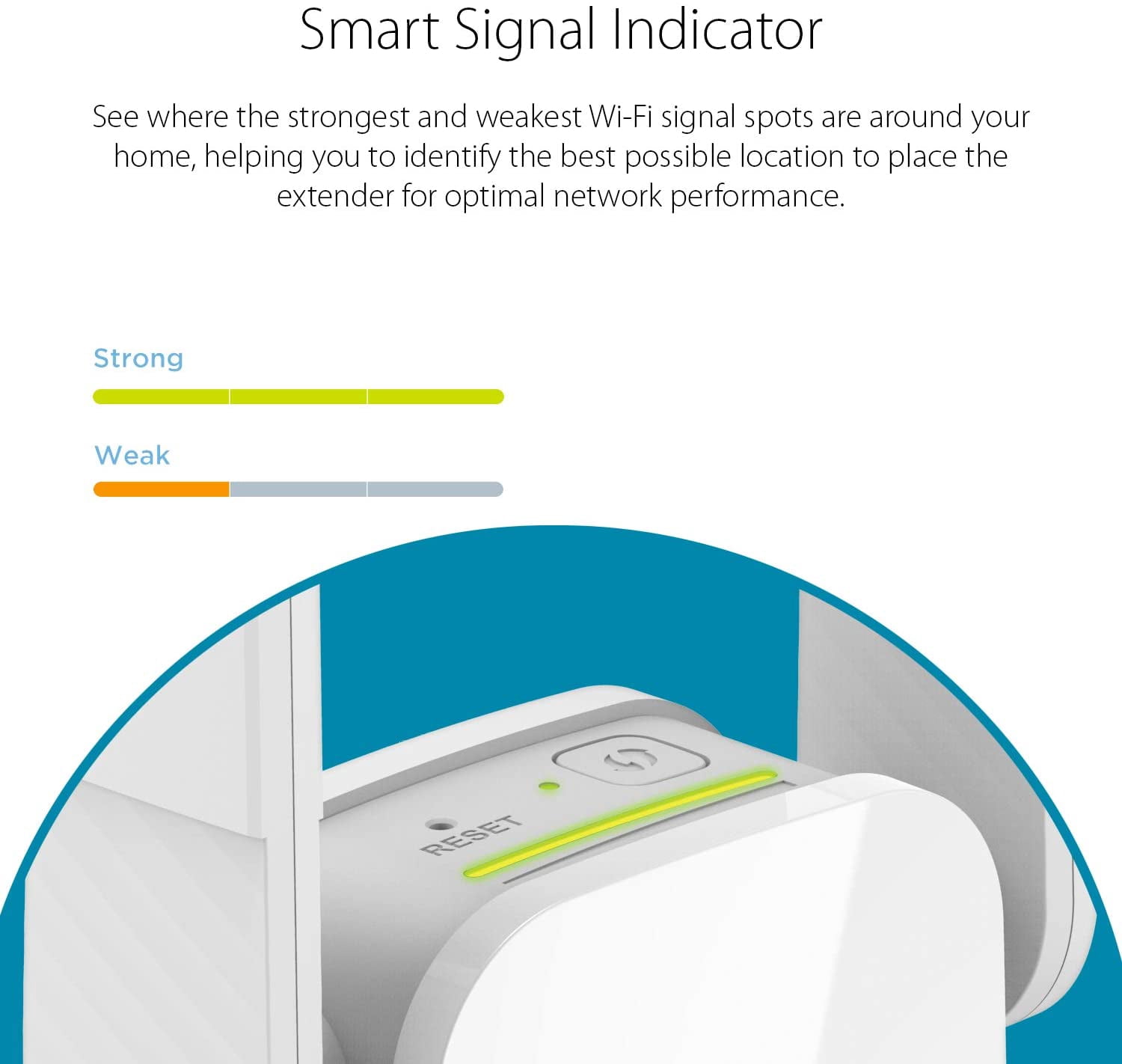 Smart Signal Indicator

See where the strongest and weakest Wi-Fi signal spots are around your home, helping you to identify the best possible location to place the extender for optimal network performance.

Strong

Weak

RESET