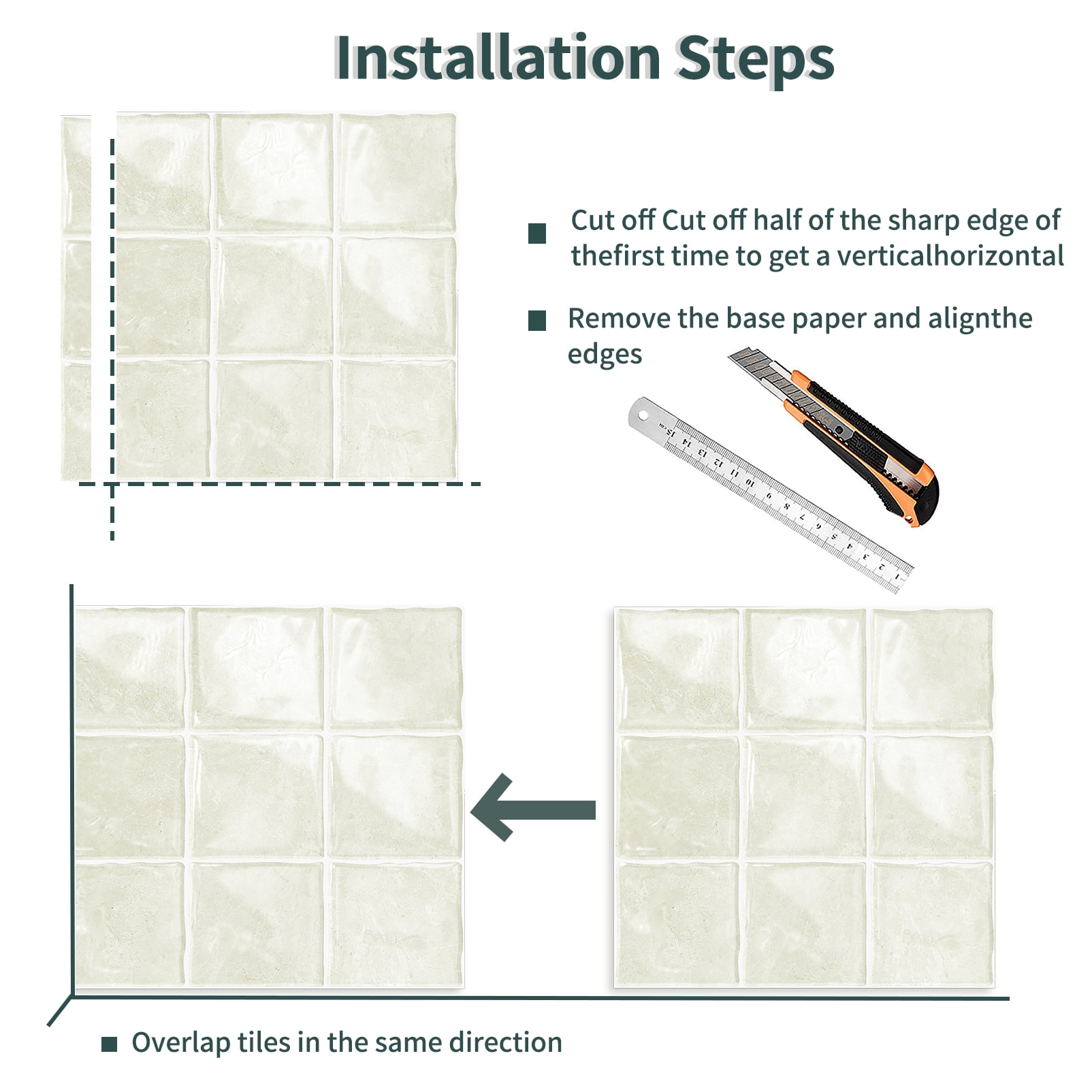 Installation Steps

■ Cut off Cut off half of the sharp edge of thefirst time to get a verticalhorizontal

■ Remove the base paper and alignthe edges

15 cm 14 13 12 11 10 9 8 7 6 5 4 3 2 1

■ Overlap tiles in the same direction