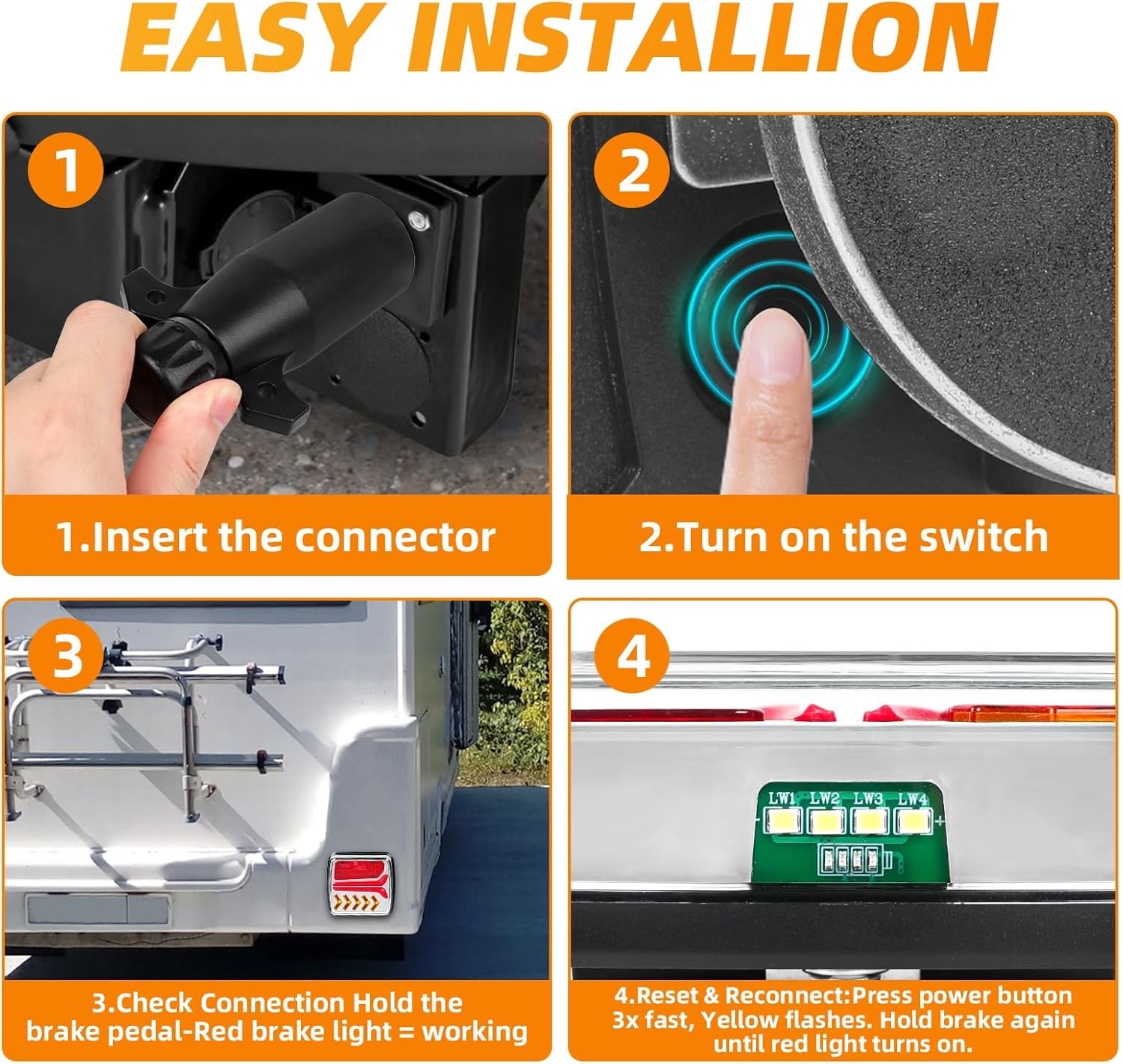 EASY INSTALLION

1

1.Insert the connector

2

2.Turn on the switch

3

3.Check Connection Hold the brake pedal-Red brake light = working

4

LW1 LW2 LW3 LW4

4.Reset & Reconnect:Press power button 3x fast, Yellow flashes. Hold brake again until red light turns on.