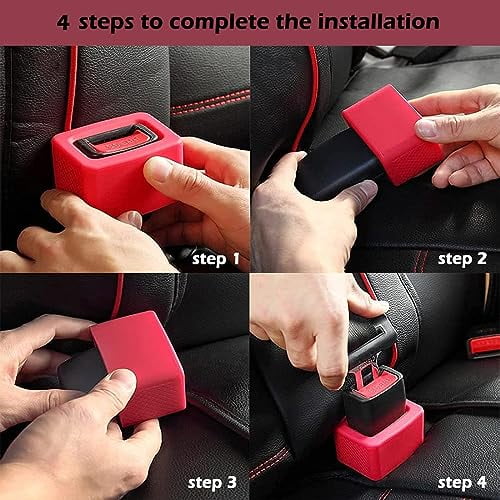 4 steps to complete the installation

step 1

step 2

step 3

step 4