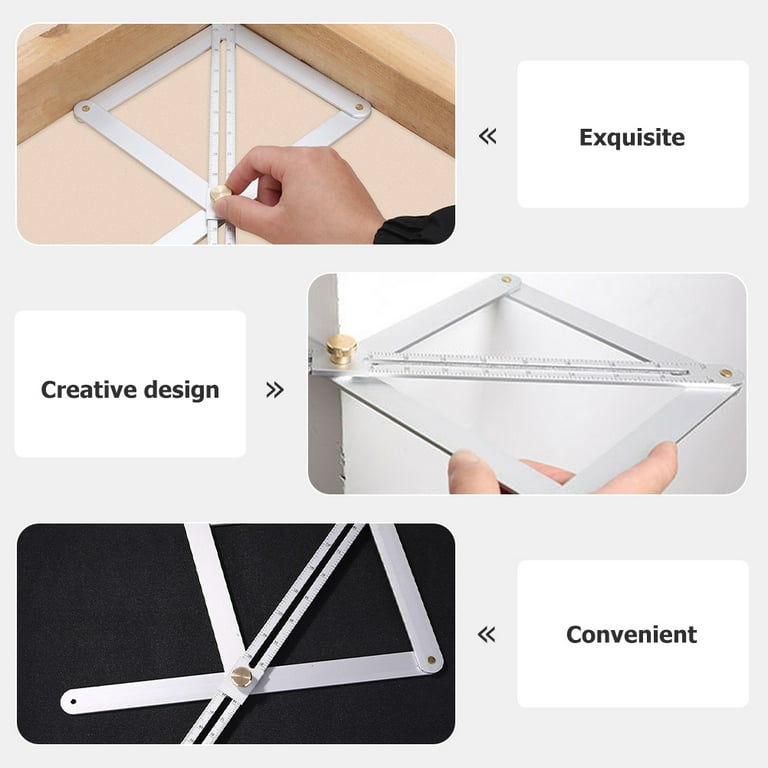 «

Exquisite

Creative design

»

«

Convenient