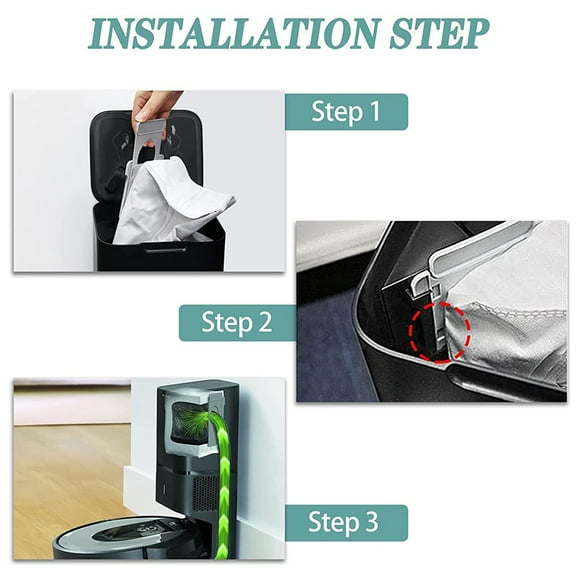 INSTALLATION STEP

Step 1

Step 2

Step 3