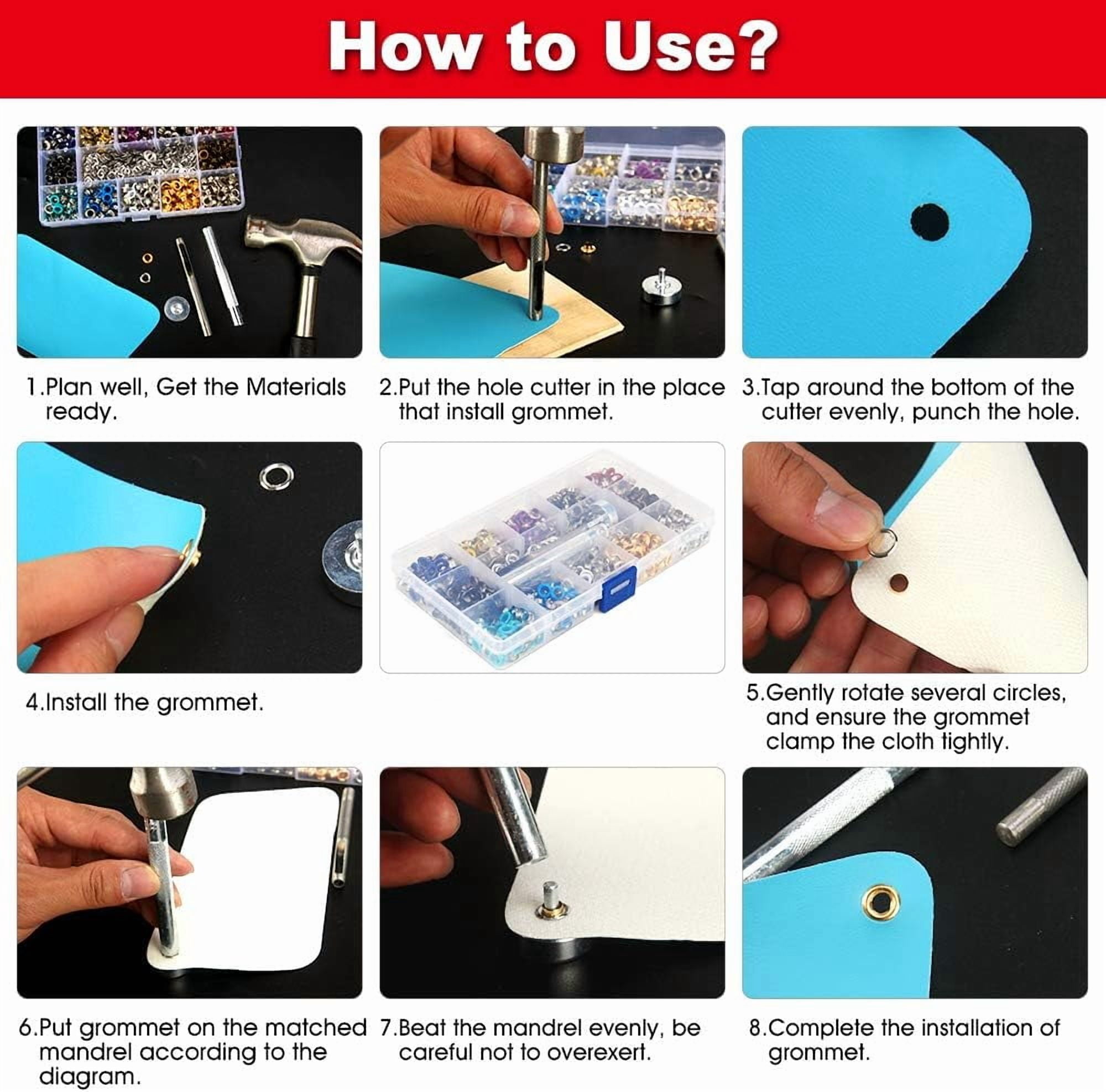 How to Use?

1.Plan well, Get the Materials ready.

2.Put the hole cutter in the place that install grommet.

3.Tap around the bottom of the cutter evenly, punch the hole.

4.Install the grommet.

5.Gently rotate several circles, and ensure the grommet clamp the cloth tightly.

6.Put grommet on the matched mandrel according to the diagram.

7.Beat the mandrel evenly, be careful not to overexert.

8.Complete the installation of grommet.